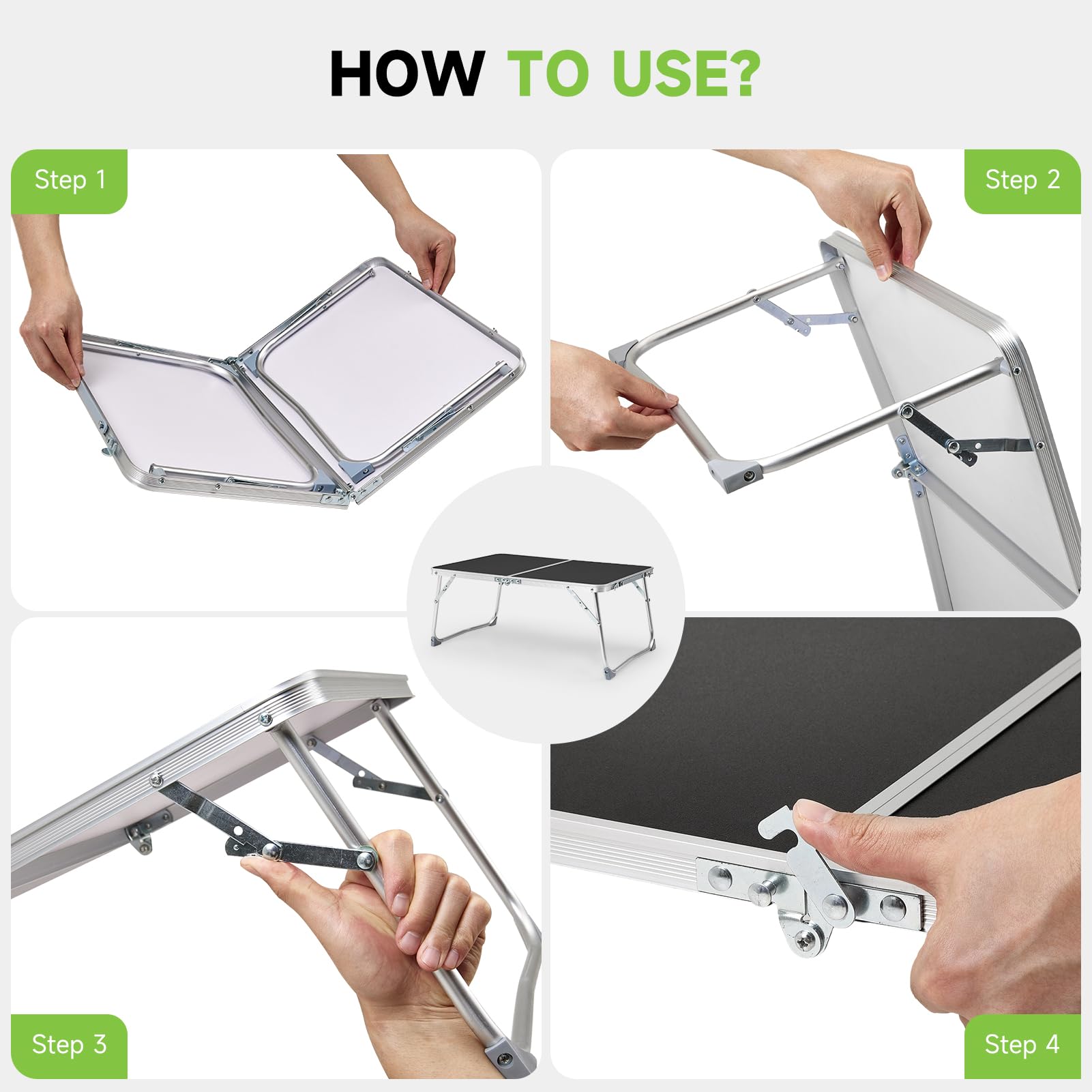 HOW TO USE?

Step 1

Step 2

Step 3

Step 4