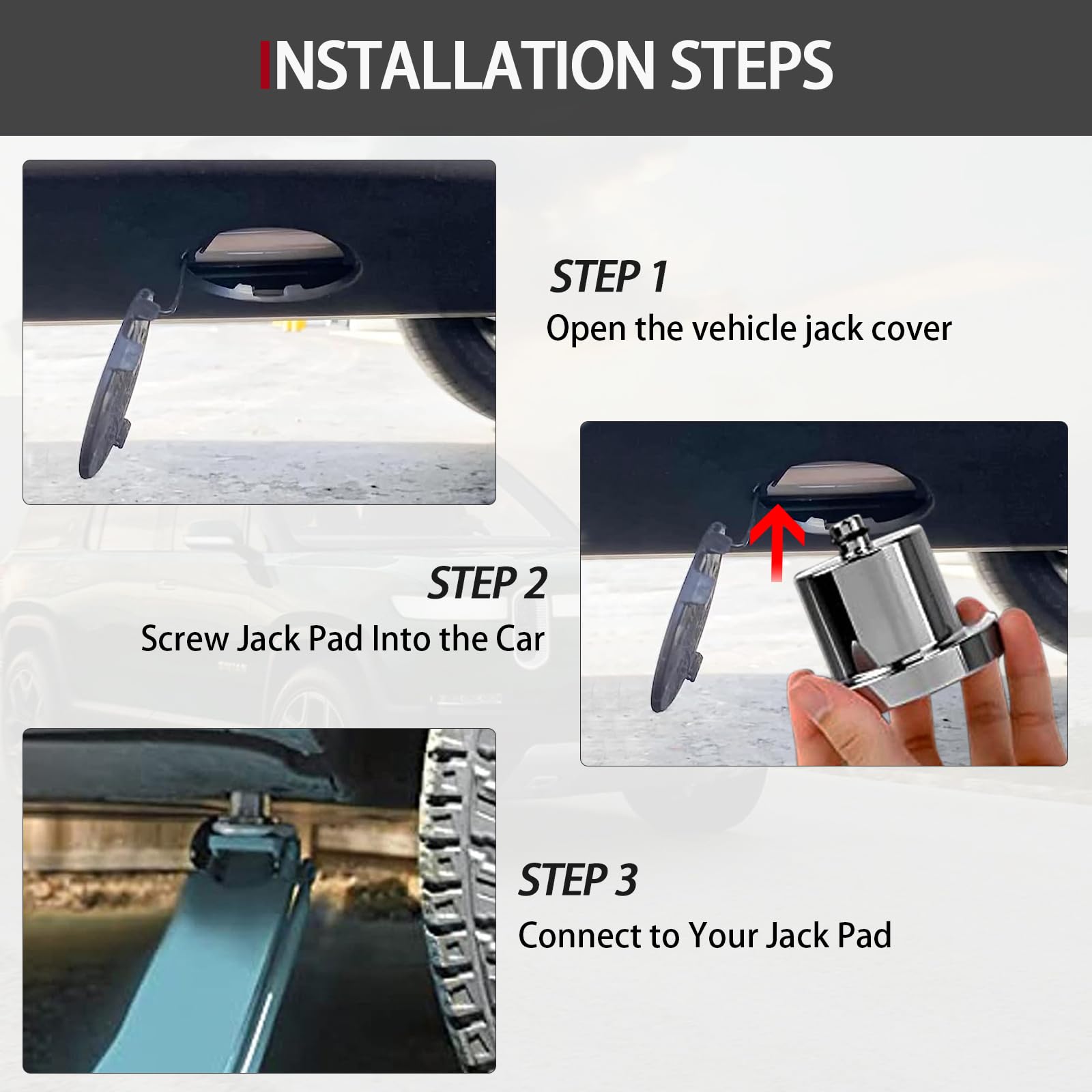 INSTALLATION STEPS

STEP 1
Open the vehicle jack cover

STEP 2
Screw Jack Pad Into the Car

STEP 3
Connect to Your Jack Pad