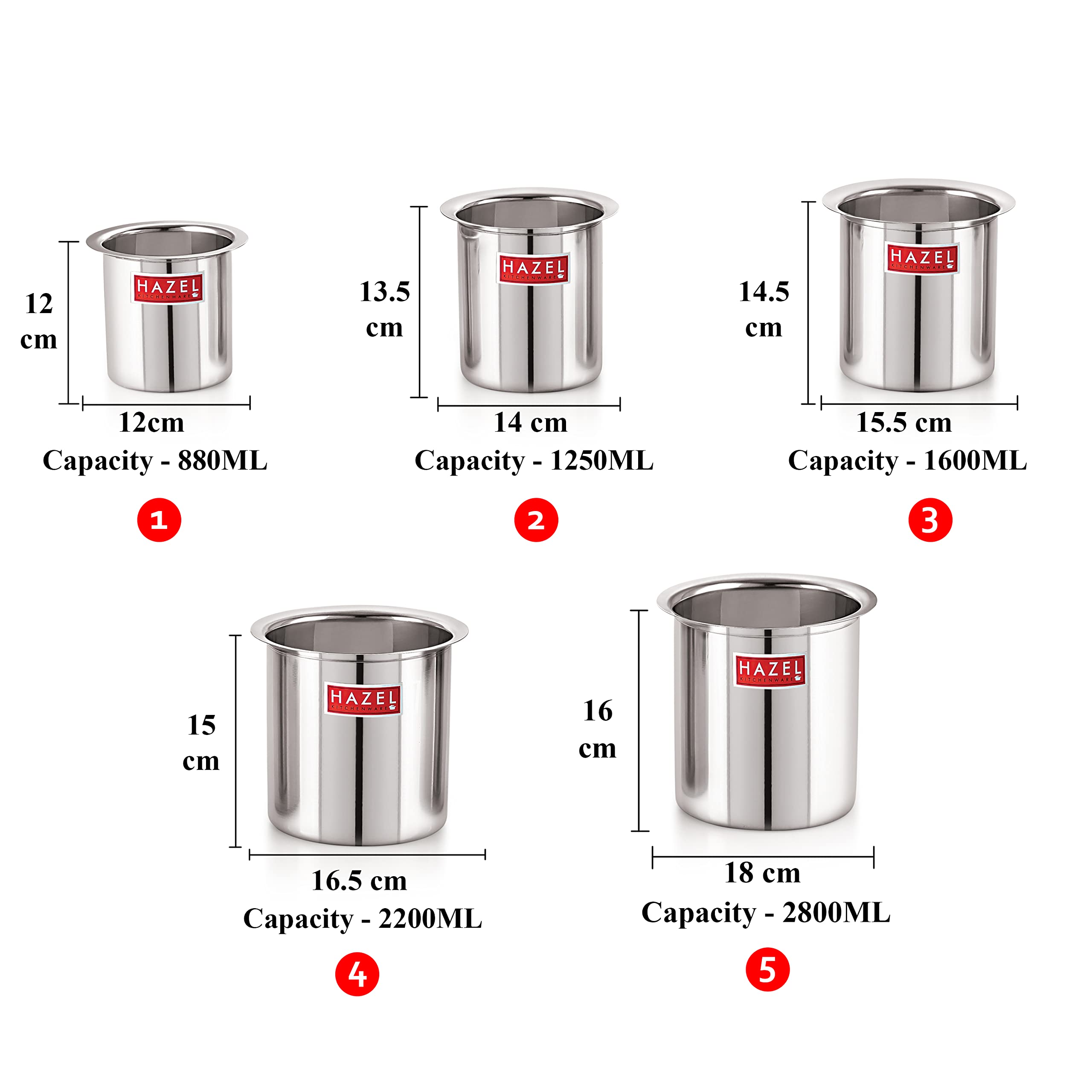 HAZEL
KITCHENWARE

12 cm

12cm
Capacity - 880ML

1

HAZEL
KITCHENWARE

13.5 cm

14 cm
Capacity - 1250ML

2

HAZEL
KITCHENWARE

14.5 cm

15.5 cm
Capacity - 1600ML

3

HAZEL
KITCHENWARE

15 cm

16.5 cm
Capacity - 2200ML

4

HAZEL
KITCHENWARE

16 cm

18 cm
Capacity - 2800ML

5