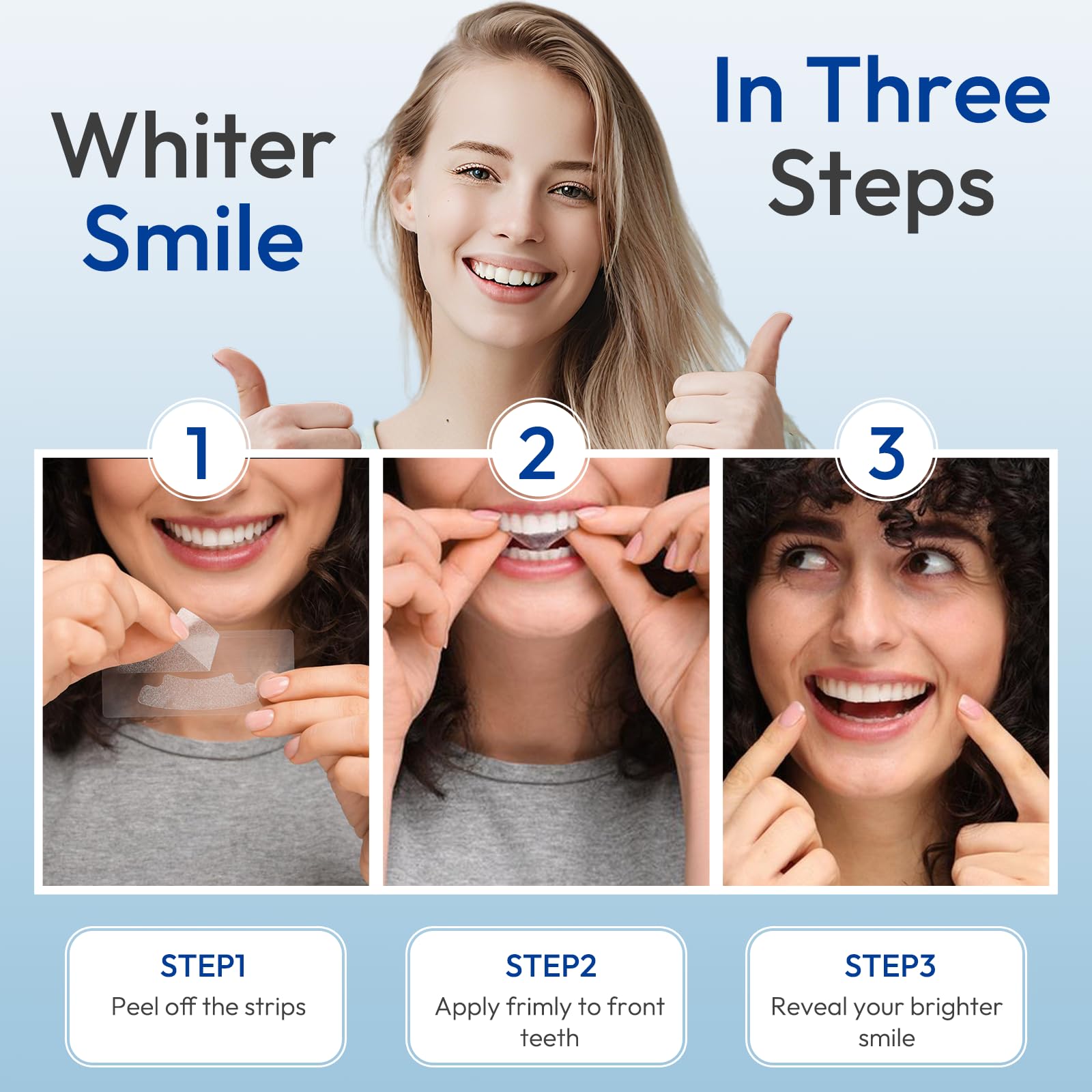 Whiter Smile

In Three Steps

1

2

3

STEP1
Peel off the strips

STEP2
Apply frimly to front teeth

STEP3
Reveal your brighter smile