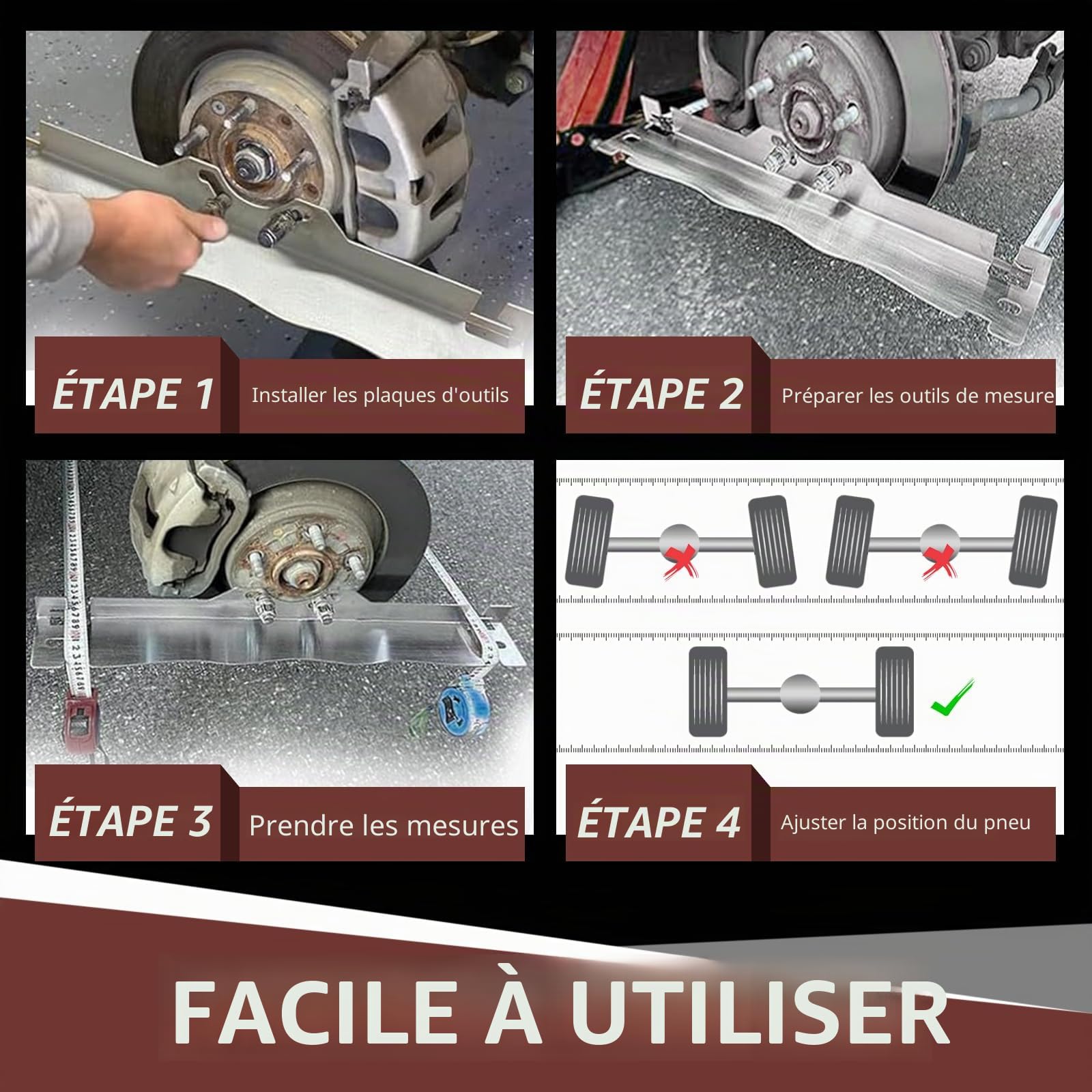 ÉTAPE 1
Installer les plaques d'outils

ÉTAPE 2
Préparer les outils de mesure

ÉTAPE 3
Prendre les mesures

ÉTAPE 4
Ajuster la position du pneu

FACILE À UTILISER