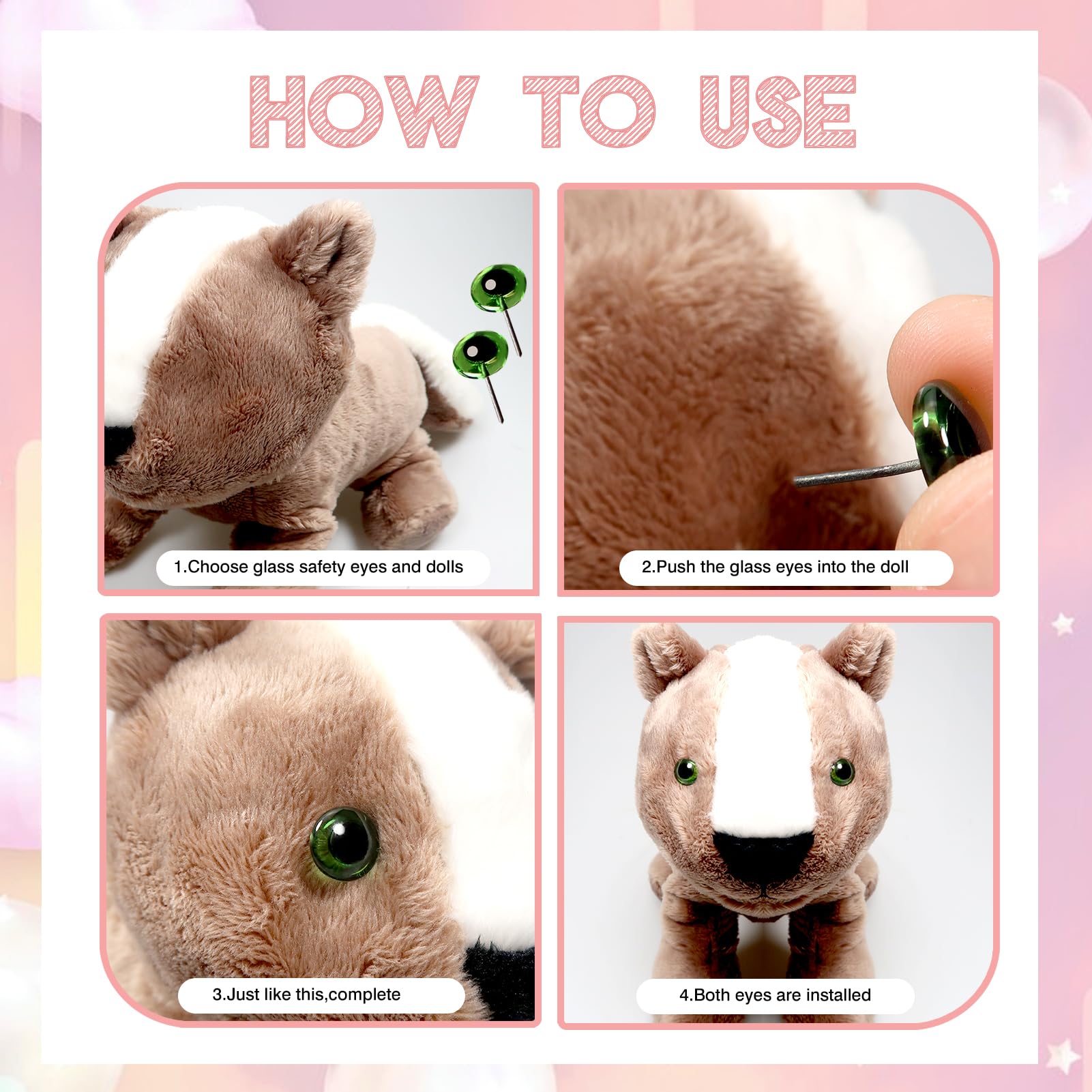 HOW TO USE

1.Choose glass safety eyes and dolls

2.Push the glass eyes into the doll

3.Just like this,complete

4.Both eyes are installed