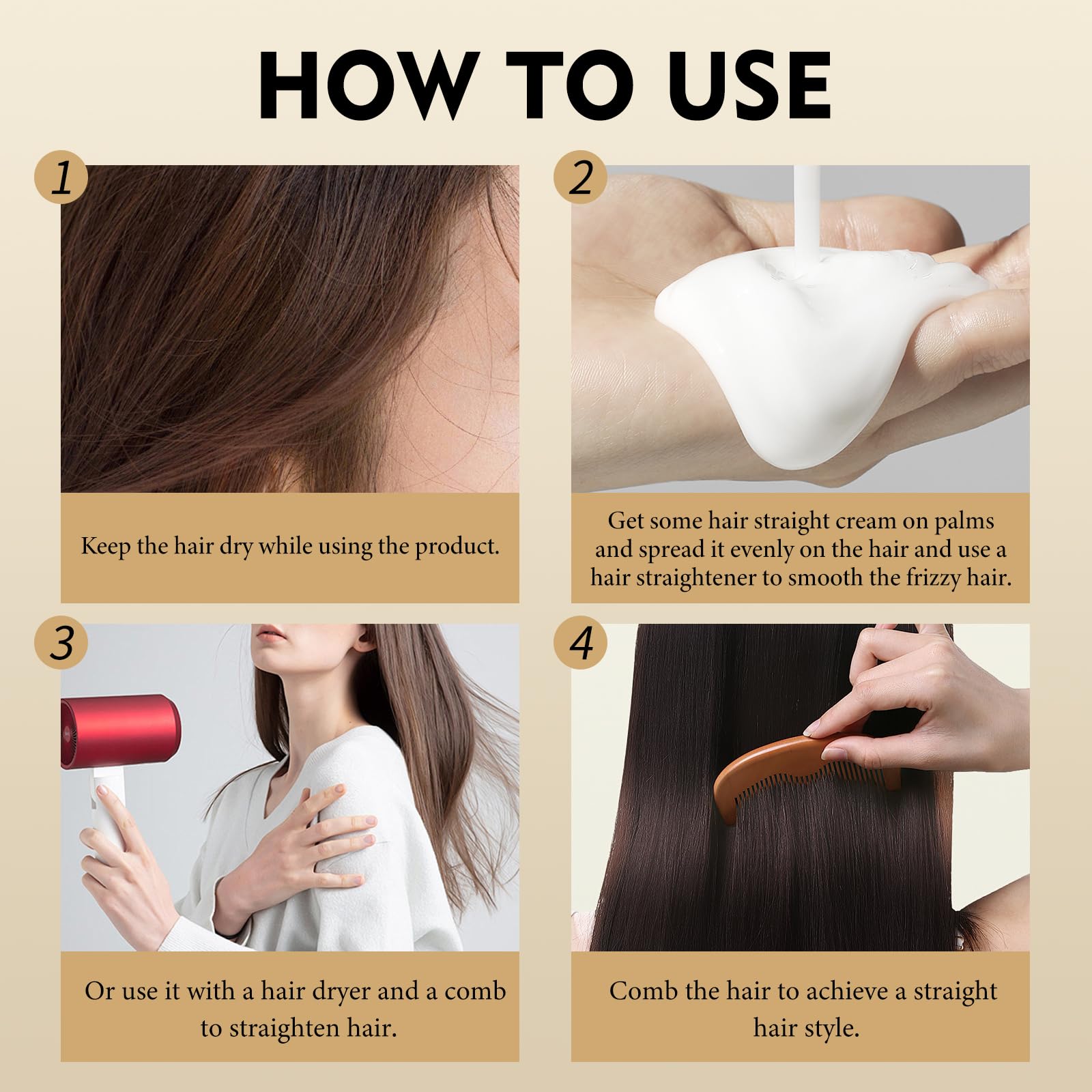 HOW TO USE

1

Keep the hair dry while using the product.

2

Get some hair straight cream on palms and spread it evenly on the hair and use a hair straightener to smooth the frizzy hair.

3

Or use it with a hair dryer and a comb to straighten hair.

4

Comb the hair to achieve a straight hair style.