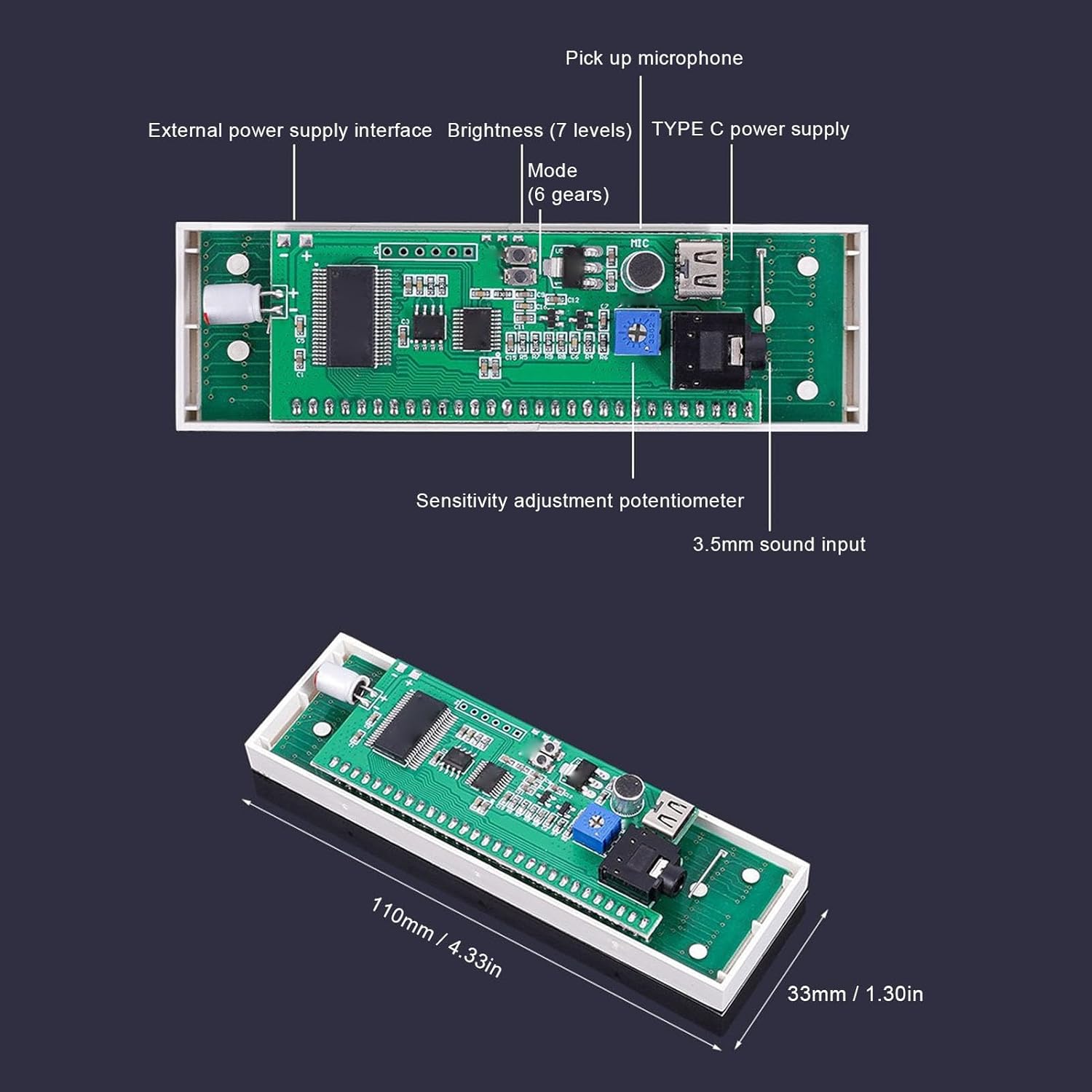 Pick up microphone

External power supply interface

Brightness (7 levels)

TYPE C power supply

Mode
(6 gears)

MIC

Sensitivity adjustment potentiometer

3.5mm sound input

110mm / 4.33in

33mm / 1.30in