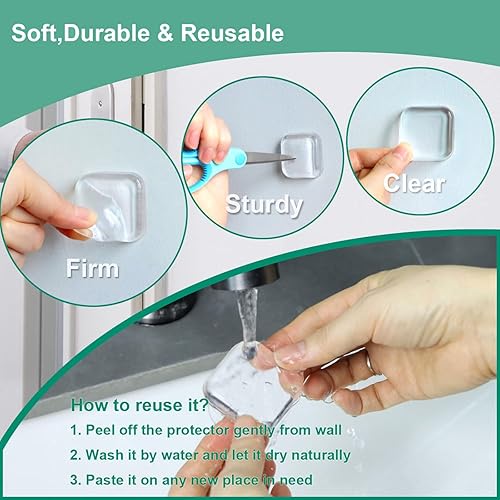 Soft,Durable & Reusable

Firm

Sturdy

Clear

How to reuse it?

1. Peel off the protector gently from wall

2. Wash it by water and let it dry naturally

3. Paste it on any new place in need