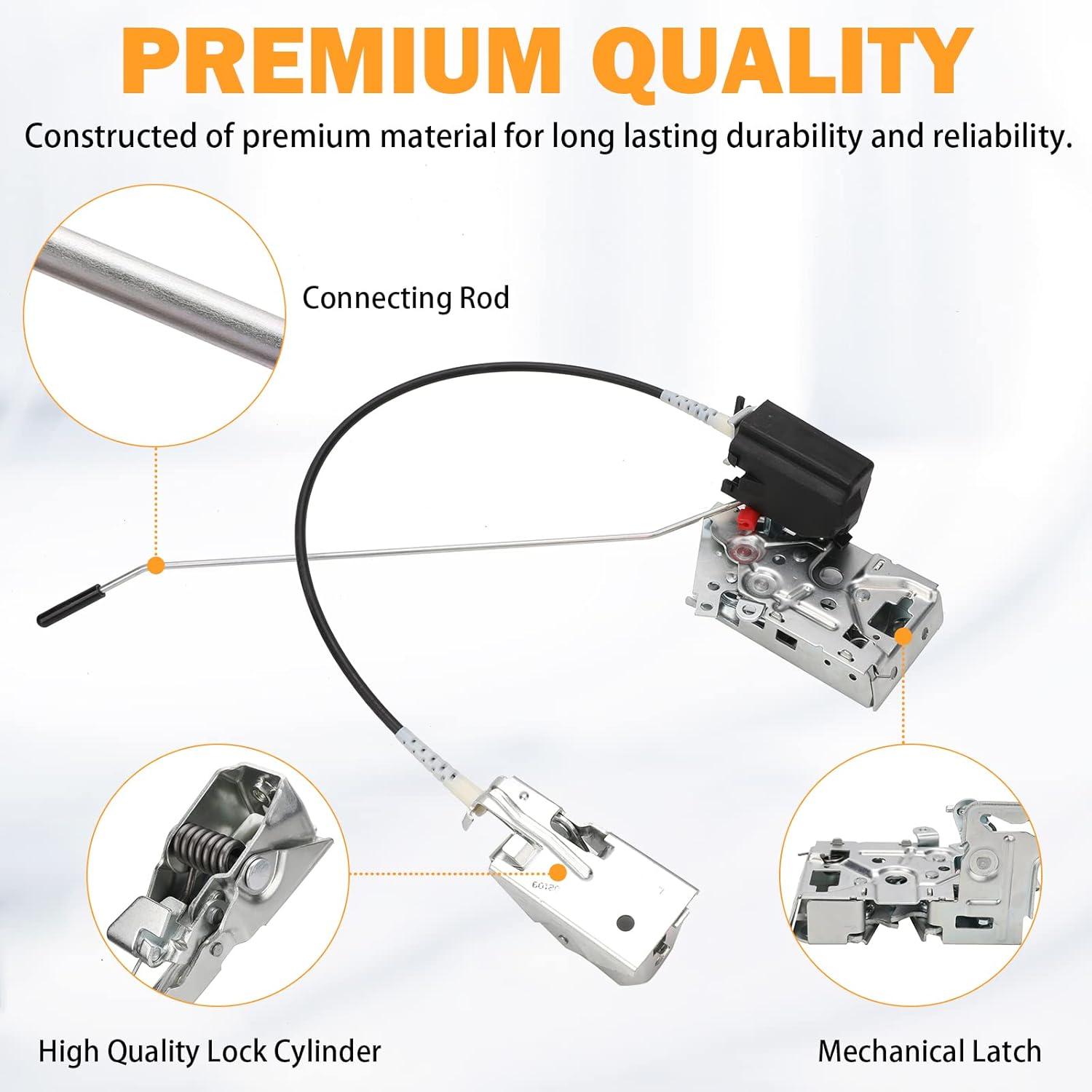 PREMIUM QUALITY

Constructed of premium material for long lasting durability and reliability.

Connecting Rod

60120

High Quality Lock Cylinder

Mechanical Latch