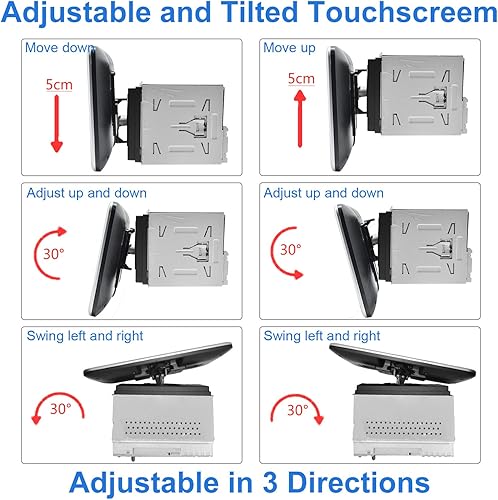 Adjustable and Tilted Touchscreem

Move down
5cm

Move up
5cm

Adjust up and down
30°

Adjust up and down
30°

Swing left and right
30°

Swing left and right
30°

Adjustable in 3 Directions