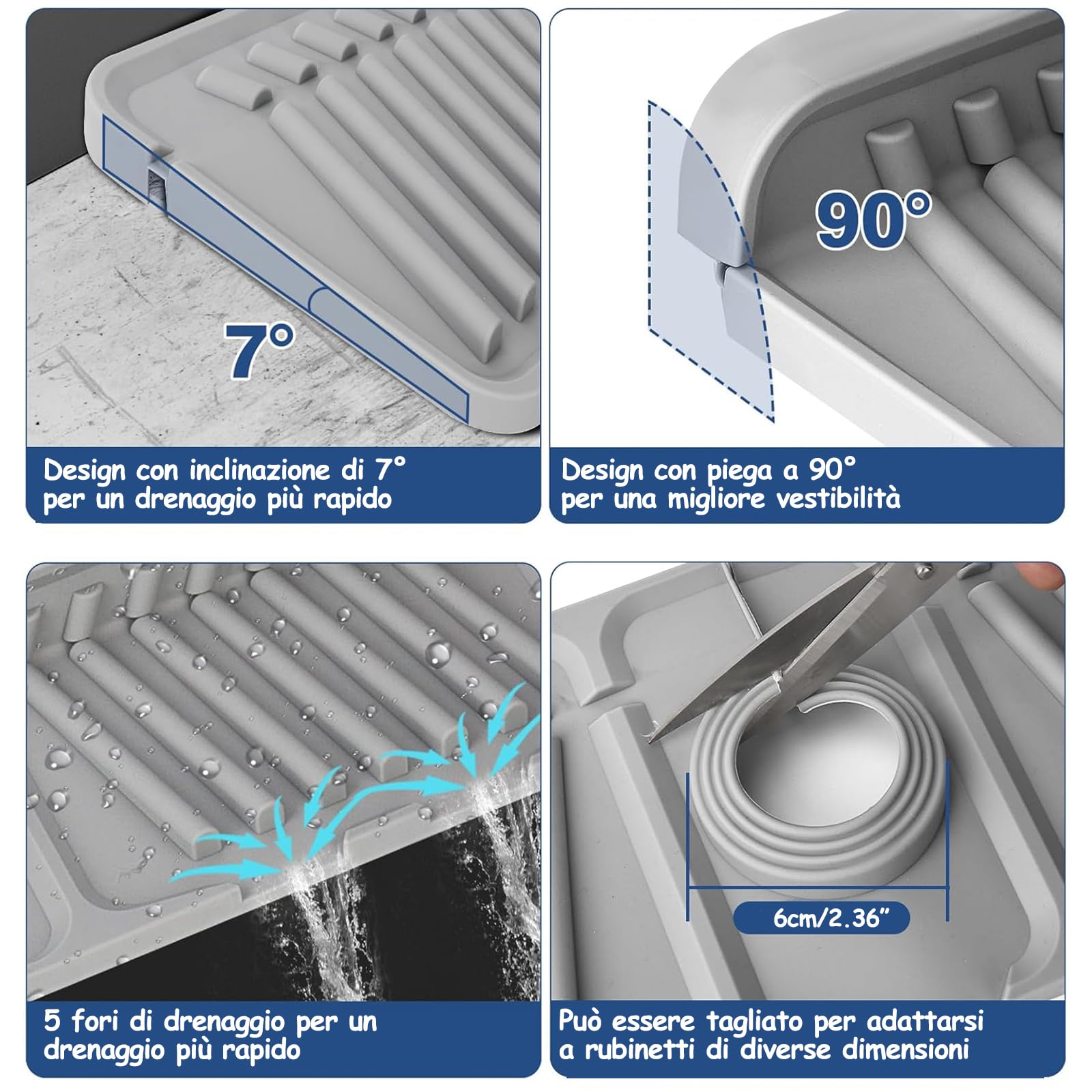 7°

Design con inclinazione di 7° per un drenaggio più rapido

90°

Design con piega a 90° per una migliore vestibilità

5 fori di drenaggio per un drenaggio più rapido

6cm/2.36”

Può essere tagliato per adattarsi a rubinetti di diverse dimensioni