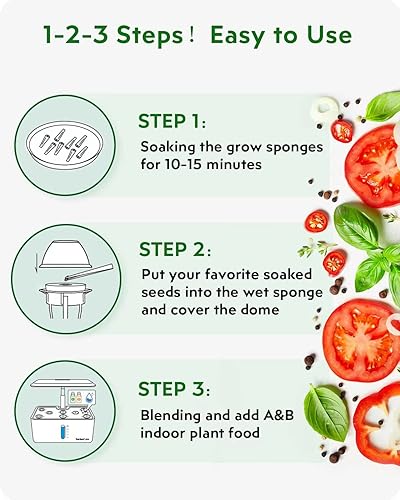 1-2-3 Steps！ Easy to Use

STEP 1:
Soaking the grow sponges for 10-15 minutes

STEP 2:
Put your favorite soaked seeds into the wet sponge and cover the dome

STEP 3:
Blending and add A&B indoor plant food