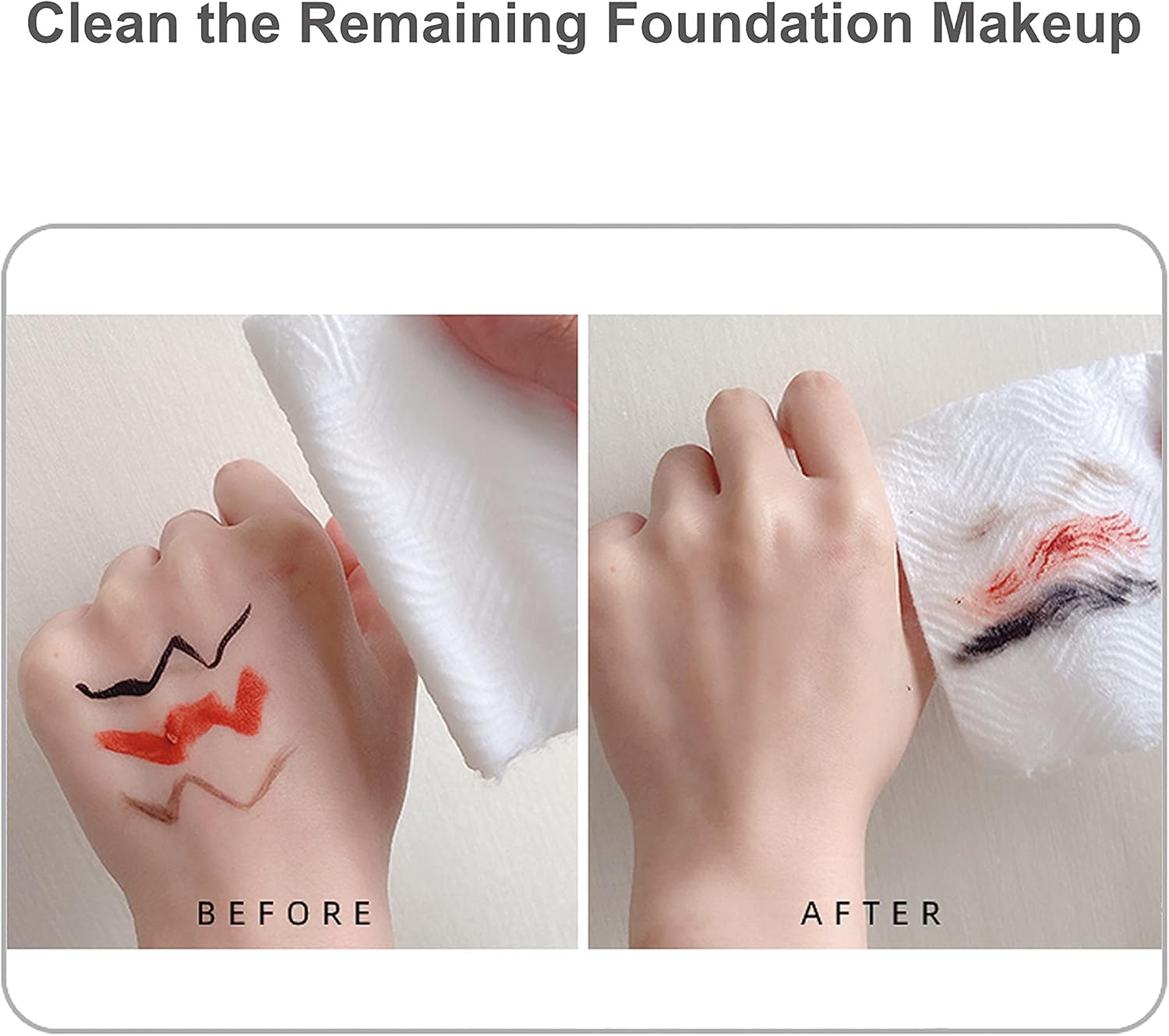 Clean the Remaining Foundation Makeup

BEFORE

AFTER