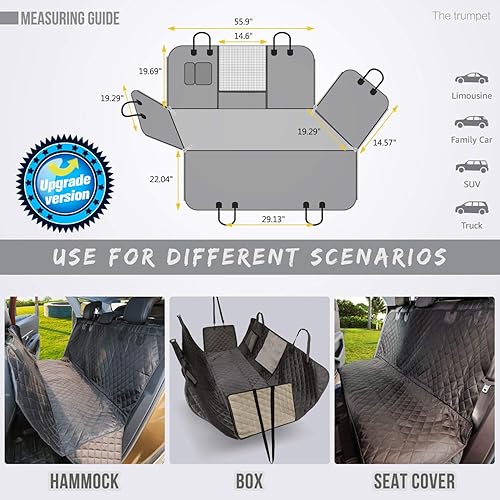 MEASURING GUIDE

The trumpet

55.9"

14.6"

19.69"

19.29"

19.29"

14.57"

22.04"

29.13"

Upgrade version

Limousine

Family Car

SUV

Truck

USE FOR DIFFERENT SCENARIOS

HAMMOCK

BOX

SEAT COVER