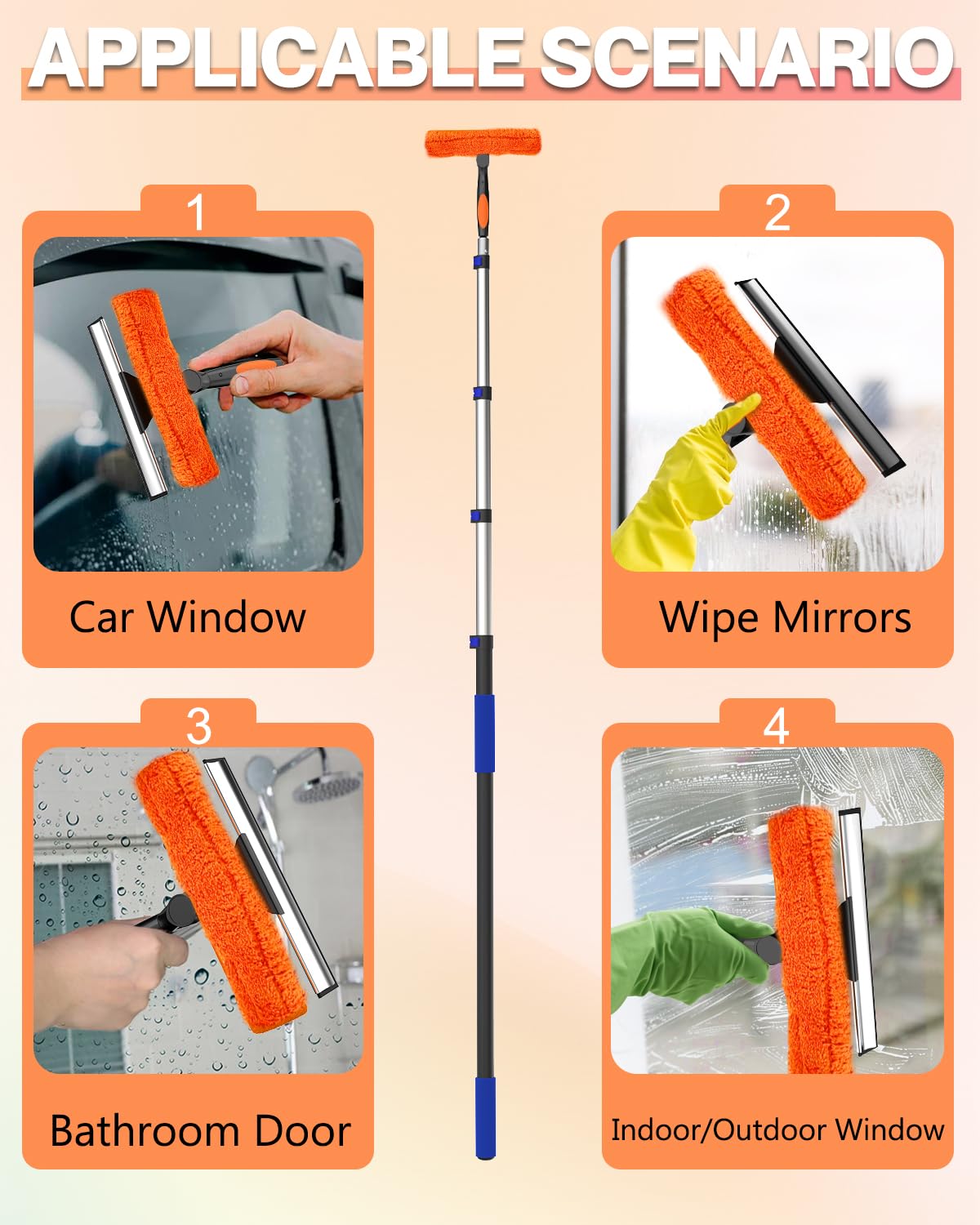 APPLICABLE SCENARIO

1

Car Window

2

Wipe Mirrors

3

Bathroom Door

4

Indoor/Outdoor Window