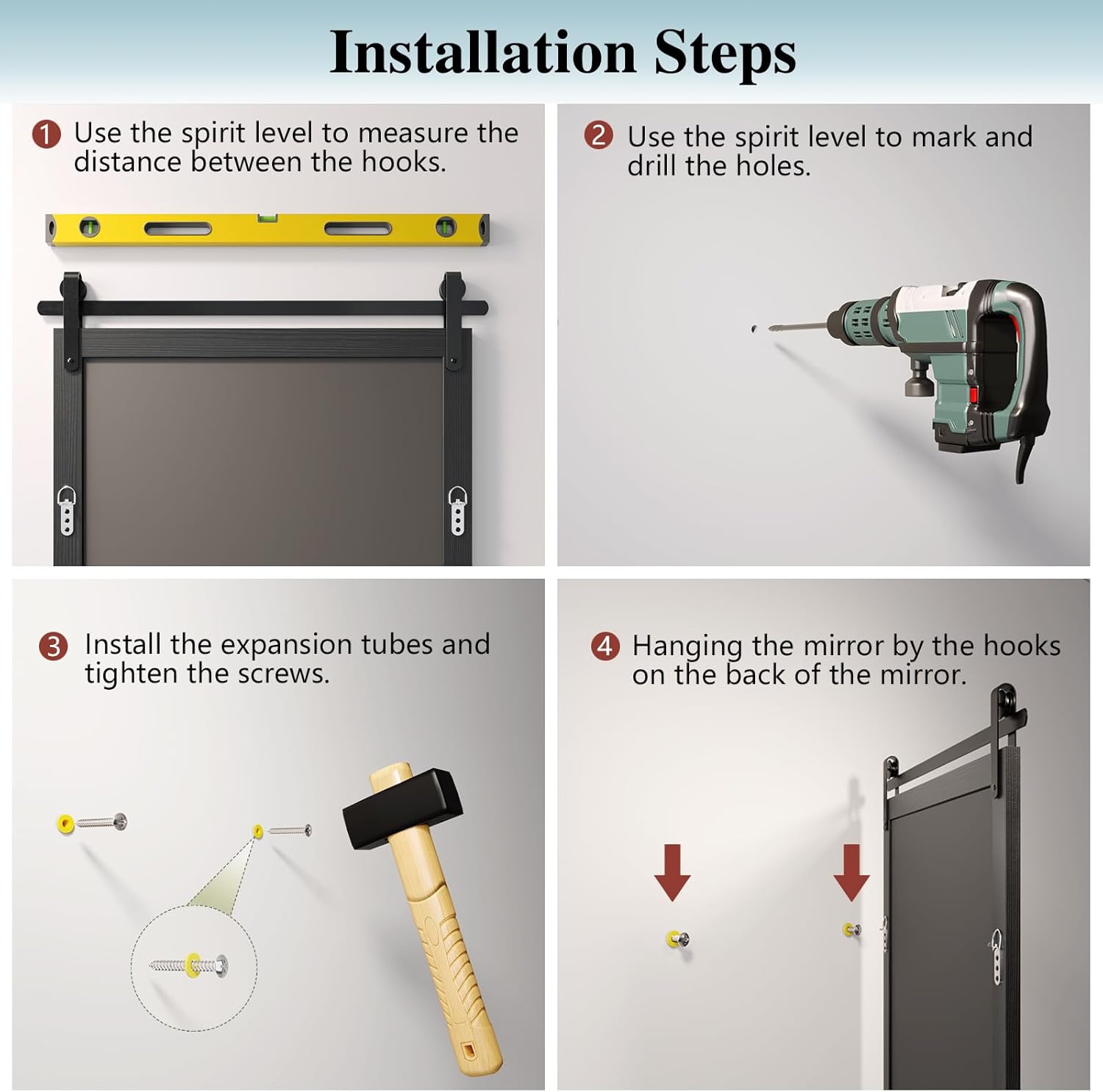 Installation Steps

1 Use the spirit level to measure the distance between the hooks.

2 Use the spirit level to mark and drill the holes.

3 Install the expansion tubes and tighten the screws.

4 Hanging the mirror by the hooks on the back of the mirror.