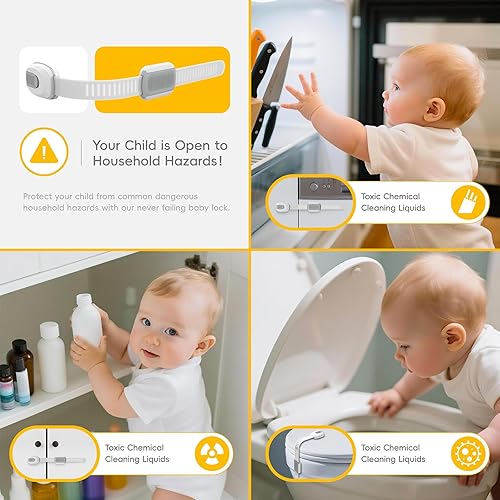 Your Child is Open to Household Hazards!

Protect your child from common dangerous household hazards with our never failing baby lock.

Toxic Chemical Cleaning Liquids

Toxic Chemical Cleaning Liquids

Toxic Chemical Cleaning Liquids