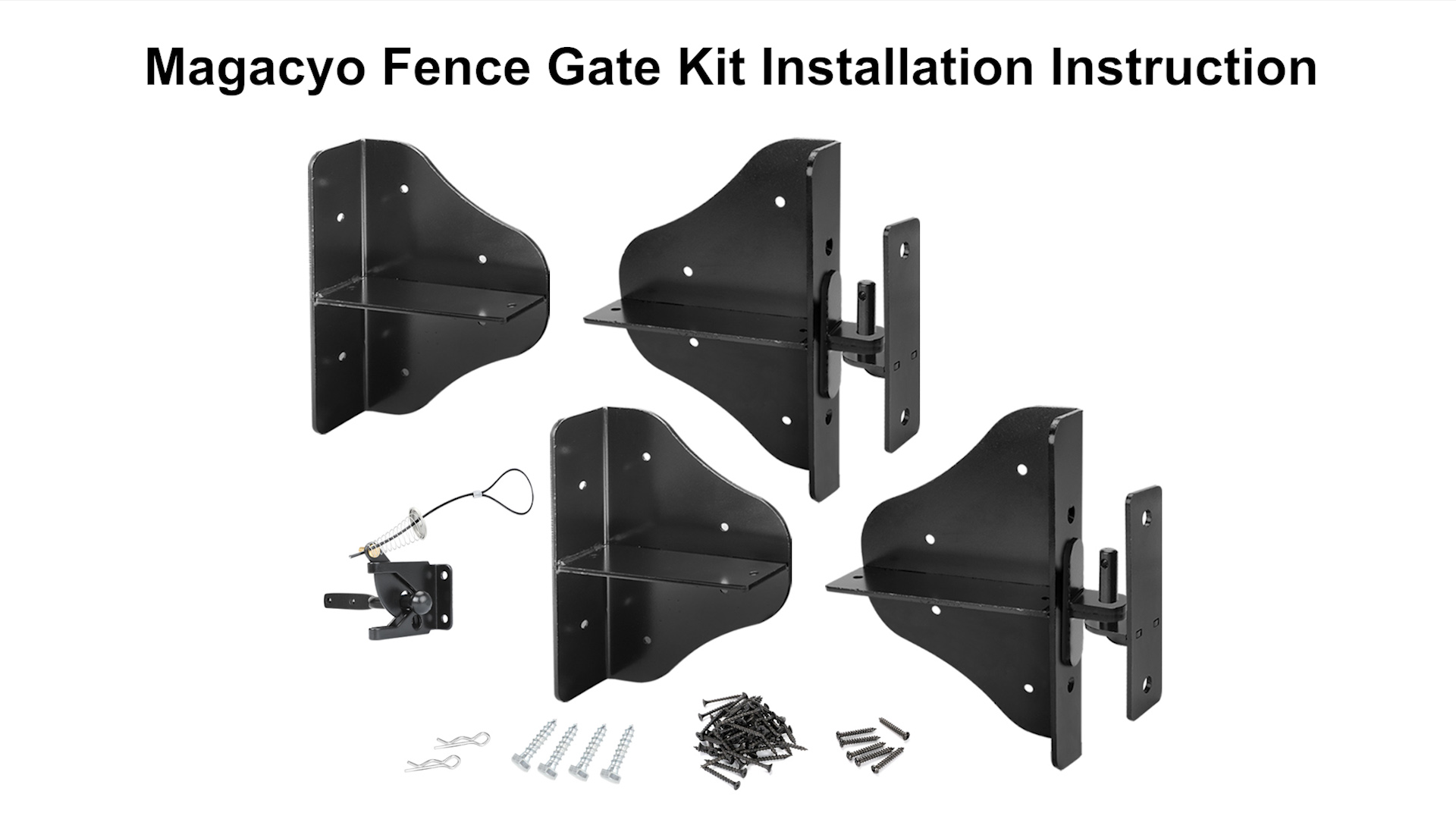 Magacyo Fence Gate Kit Installation Instruction