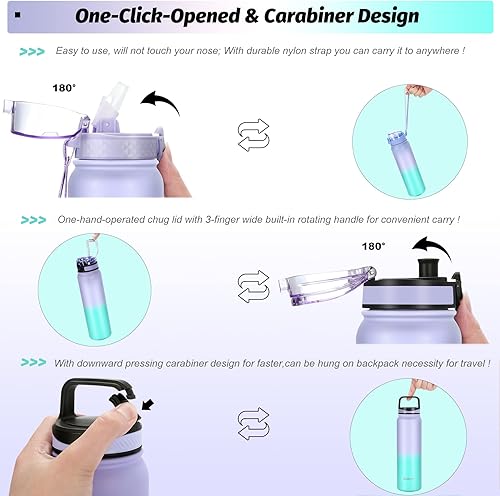 One-Click-Opened & Carabiner Design

>>> Easy to use, will not touch your nose; With durable nylon strap you can carry it to anywhere !

180°

>>> One-hand-operated chug lid with 3-finger wide built-in rotating handle for convenient carry !

180°

>>> With downward pressing carabiner design for faster,can be hung on backpack necessity for travel !