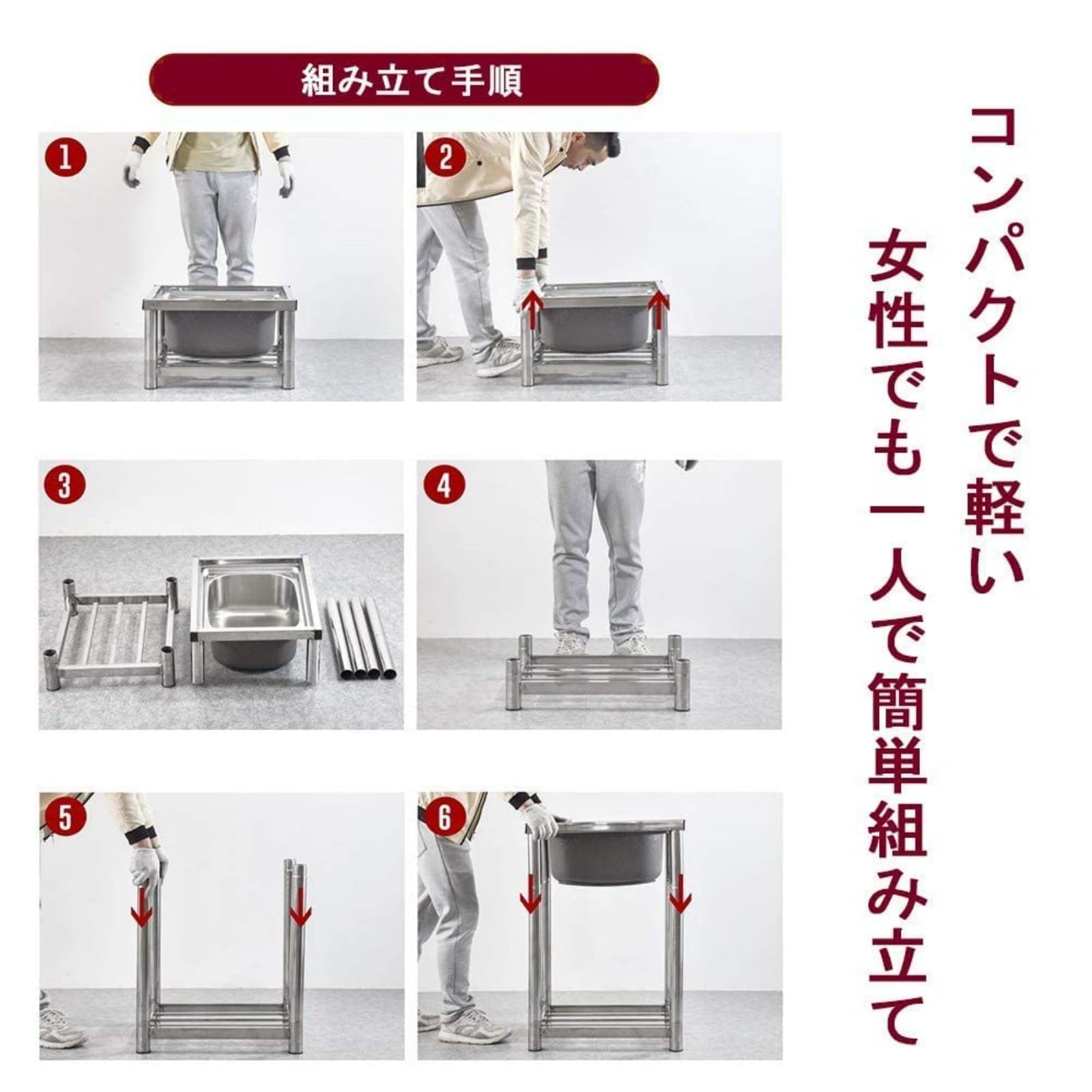 組み立て手順

1

2

3

4

5

6

コンパクトで軽い
女性でも一人で簡単組み立て