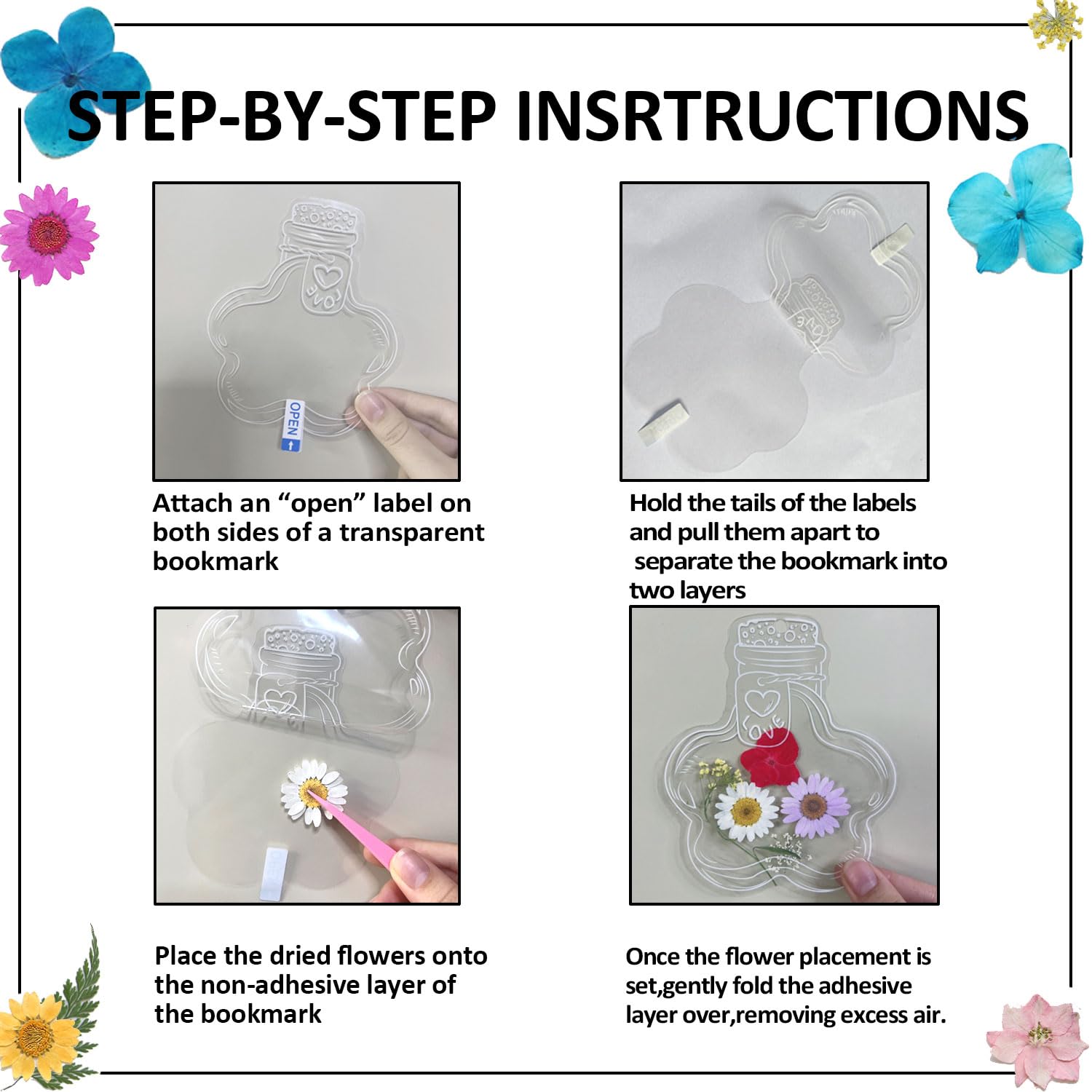 STEP-BY-STEP INSRTRUCTIONS

LOVE

OPEN

Attach an “open” label on both sides of a transparent bookmark

Hold the tails of the labels and pull them apart to separate the bookmark into two layers

Place the dried flowers onto the non-adhesive layer of the bookmark

LOVE

Once the flower placement is set,gently fold the adhesive layer over,removing excess air.