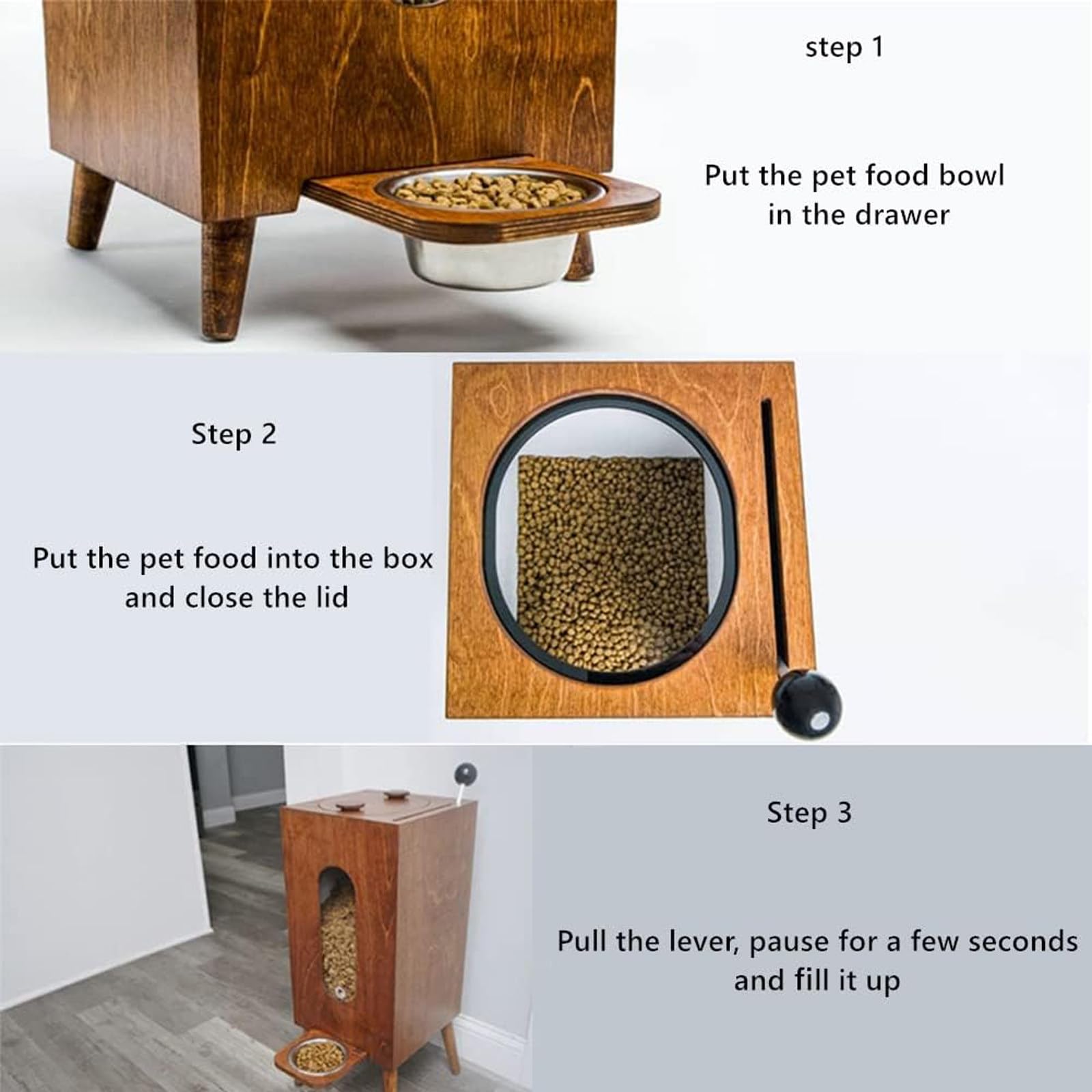 step 1

Put the pet food bowl in the drawer

Step 2

Put the pet food into the box and close the lid

Step 3

Pull the lever, pause for a few seconds and fill it up