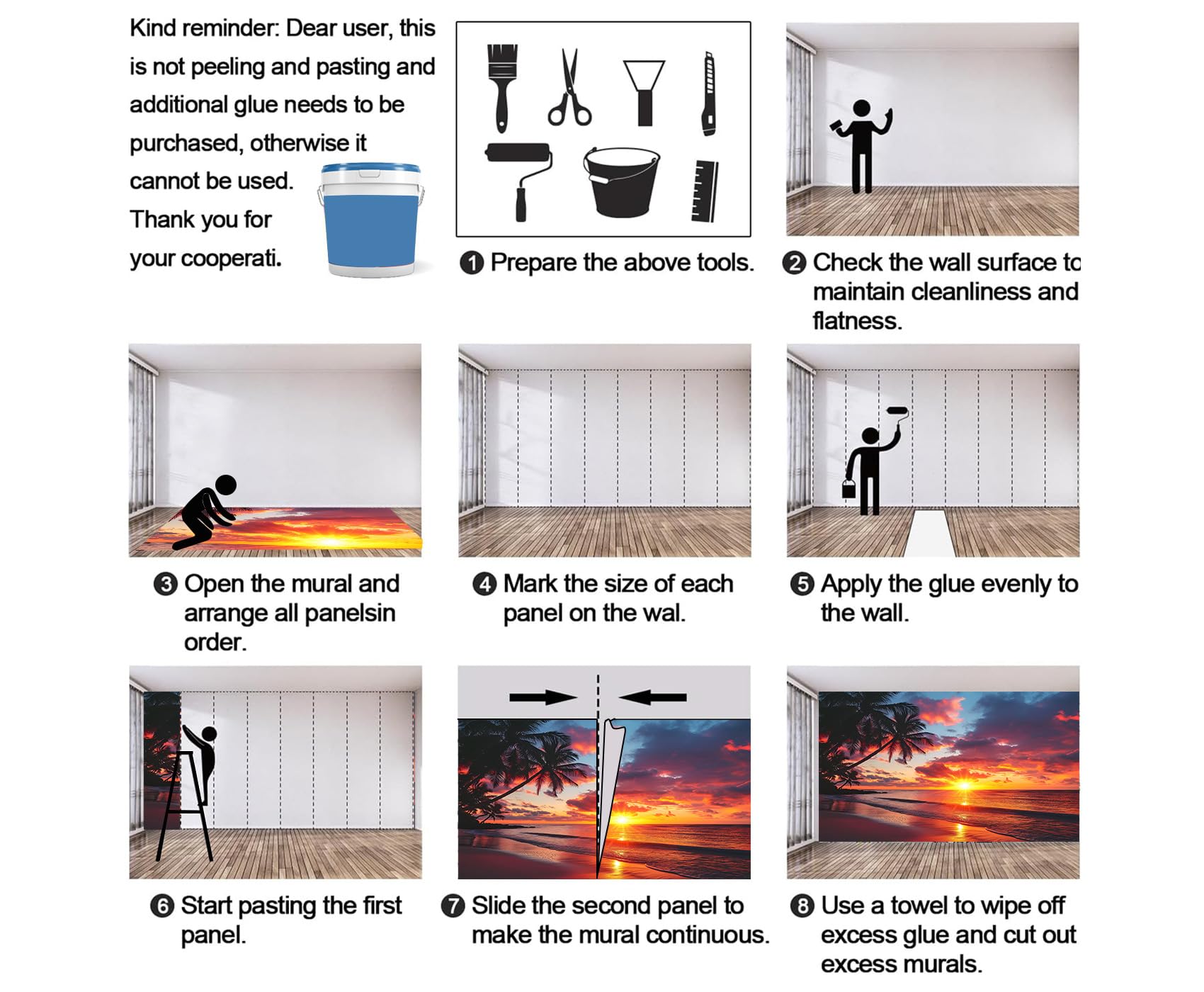 Kind reminder: Dear user, this is not peeling and pasting and additional glue needs to be purchased, otherwise it cannot be used. Thank you for your cooperati.

❶ Prepare the above tools.

❷ Check the wall surface to maintain cleanliness and flatness.

❸ Open the mural and arrange all panelsin order.

❹ Mark the size of each panel on the wal.

❺ Apply the glue evenly to the wall.

❻ Start pasting the first panel.

❼ Slide the second panel to make the mural continuous.

❽ Use a towel to wipe off excess glue and cut out excess murals.