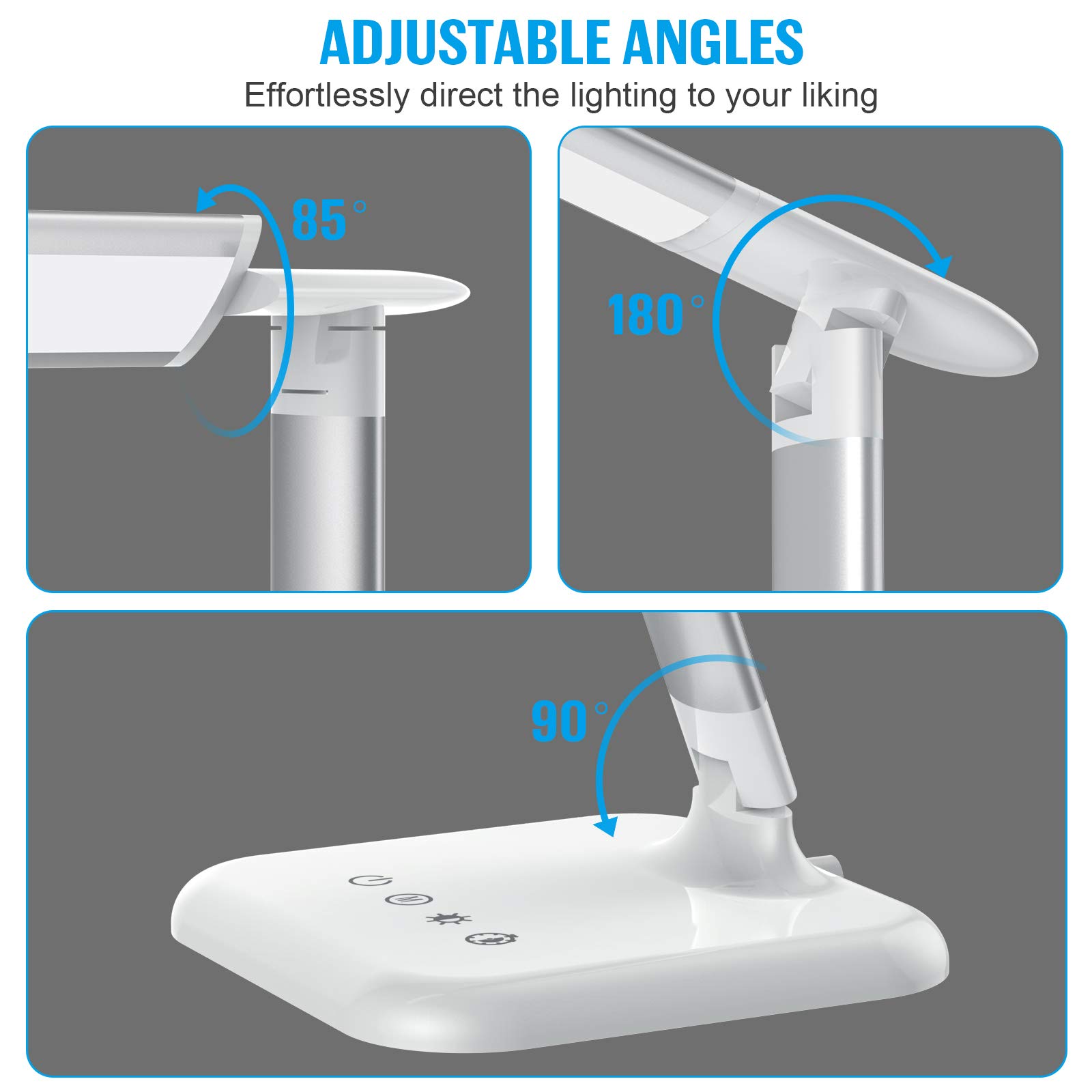 ADJUSTABLE ANGLES
Effortlessly direct the lighting to your liking

85°

180°

90°