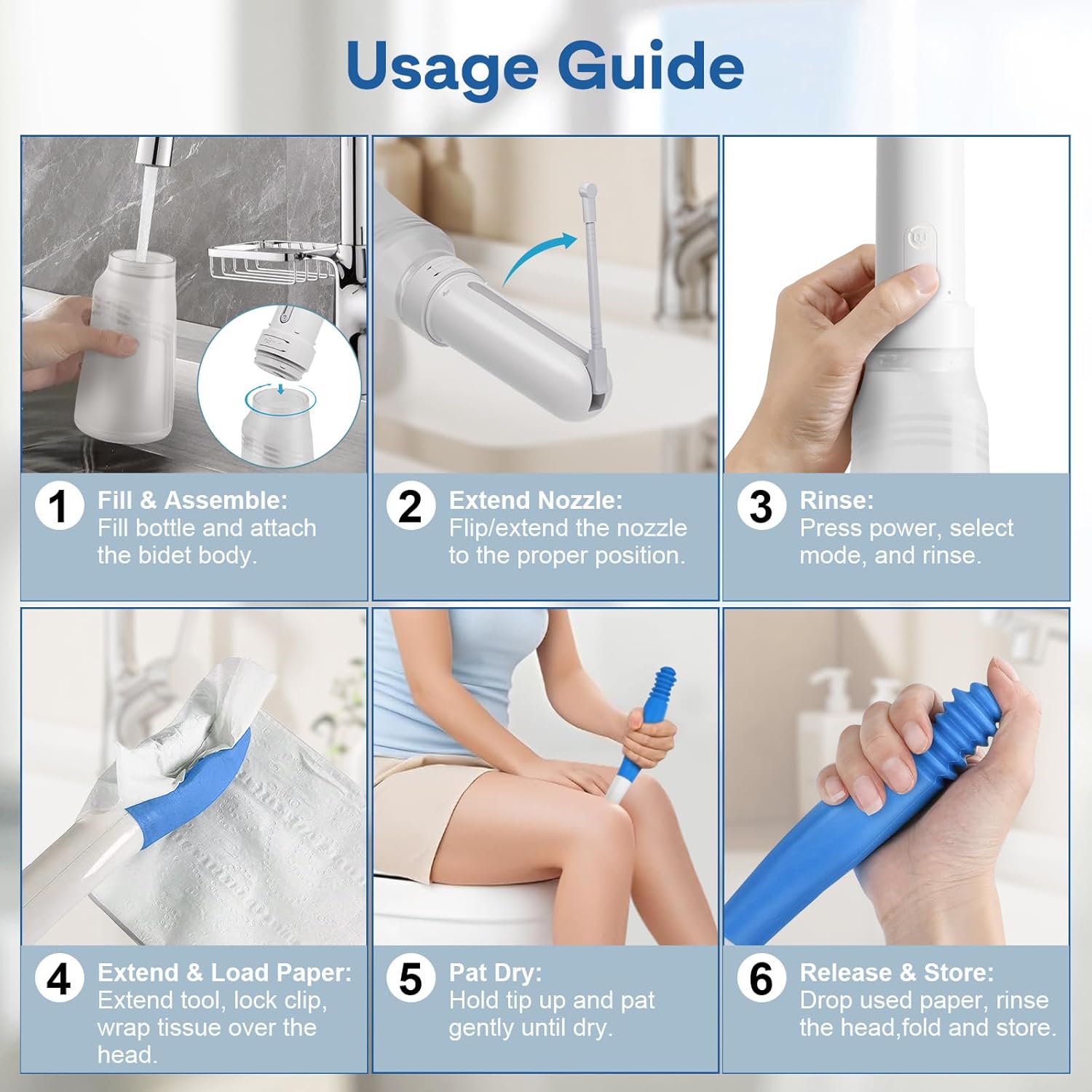 Usage Guide

1 Fill & Assemble:
Fill bottle and attach the bidet body.

2 Extend Nozzle:
Flip/extend the nozzle to the proper position.

3 Rinse:
Press power, select mode, and rinse.

4 Extend & Load Paper:
Extend tool, lock clip, wrap tissue over the head.

5 Pat Dry:
Hold tip up and pat gently until dry.

6 Release & Store:
Drop used paper, rinse the head,fold and store.