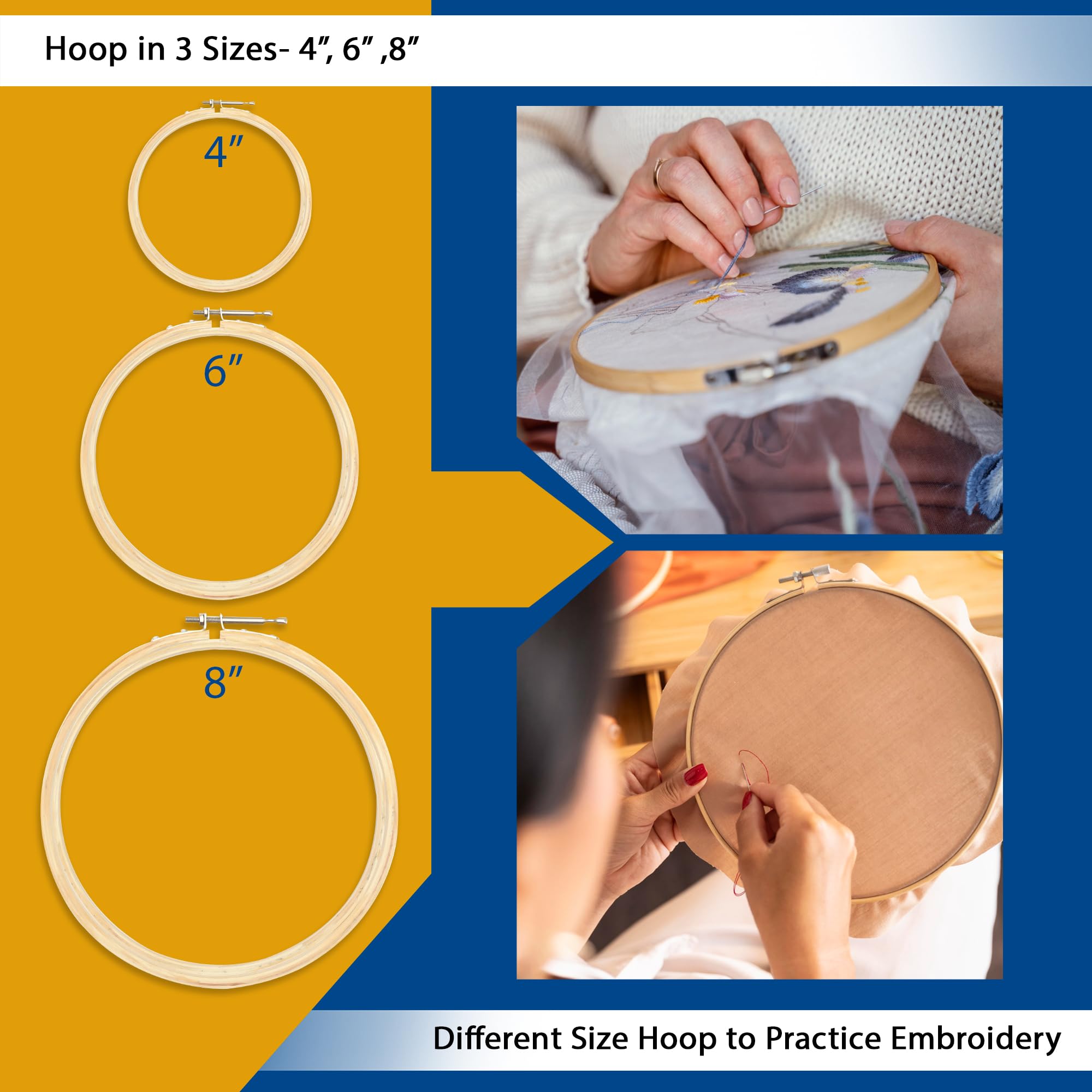 Hoop in 3 Sizes- 4”, 6” ,8”

4”

6”

8”

Different Size Hoop to Practice Embroidery