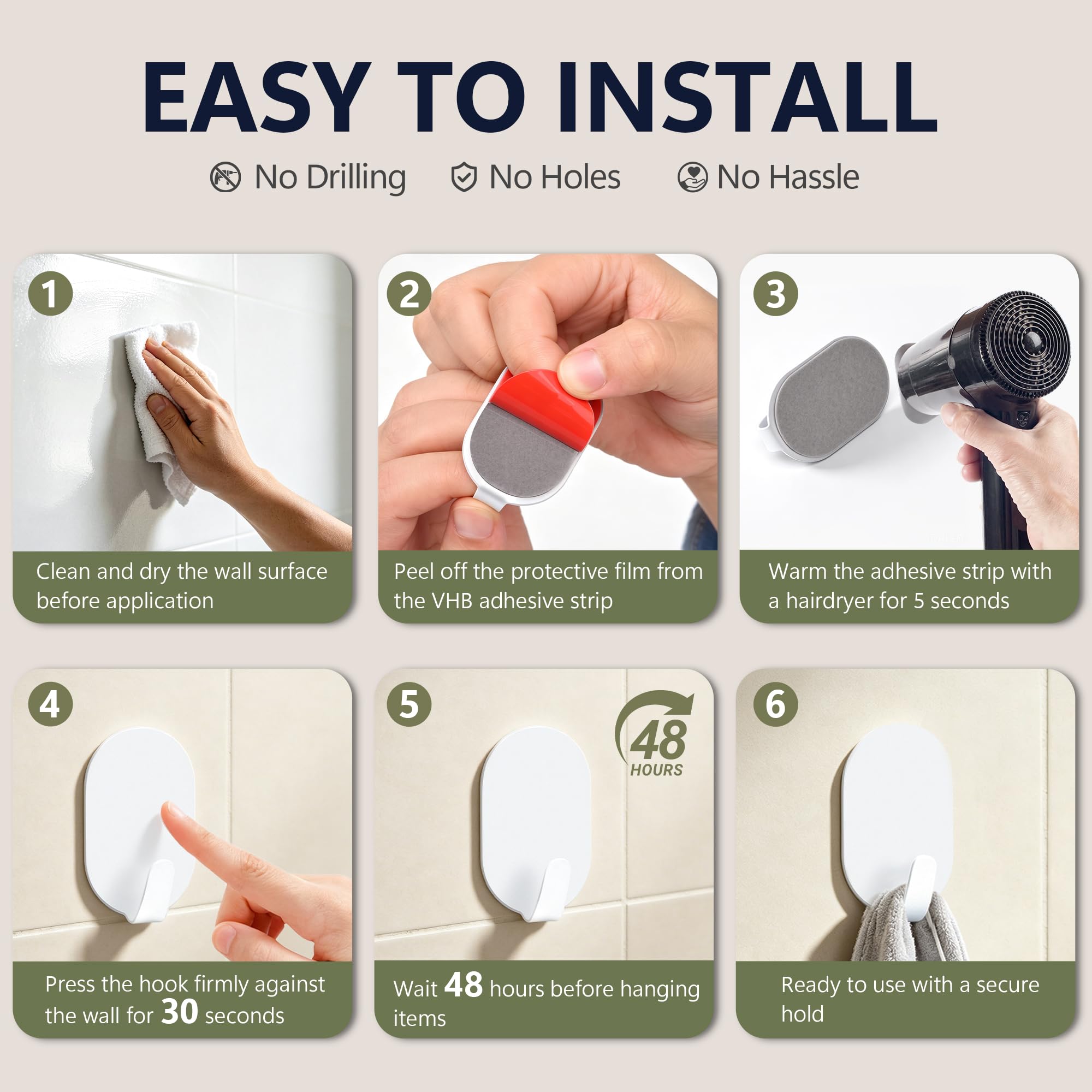 EASY TO INSTALL

No Drilling No Holes No Hassle

1
Clean and dry the wall surface before application

2
Peel off the protective film from the VHB adhesive strip

3
Warm the adhesive strip with a hairdryer for 5 seconds

4
Press the hook firmly against the wall for 30 seconds

5
48 HOURS
Wait 48 hours before hanging items

6
Ready to use with a secure hold