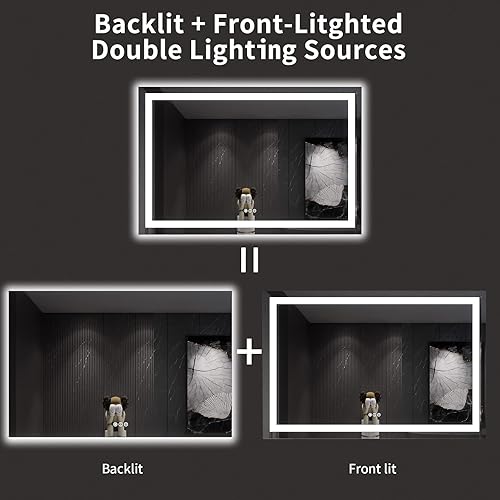 Backlit + Front-Litghted
Double Lighting Sources

=

+

Backlit

Front lit