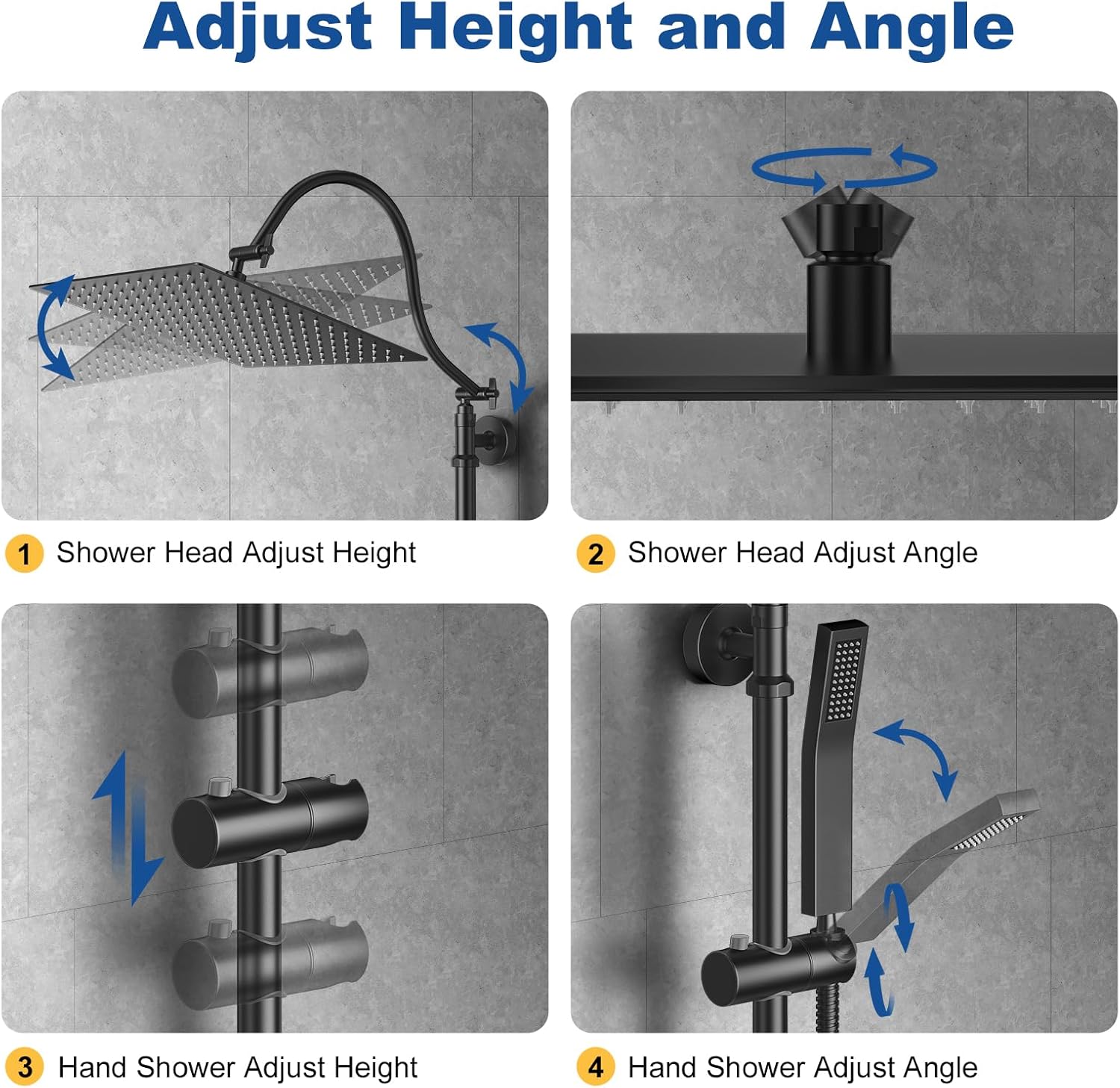 Adjust Height and Angle

1 Shower Head Adjust Height

2 Shower Head Adjust Angle

3 Hand Shower Adjust Height

4 Hand Shower Adjust Angle