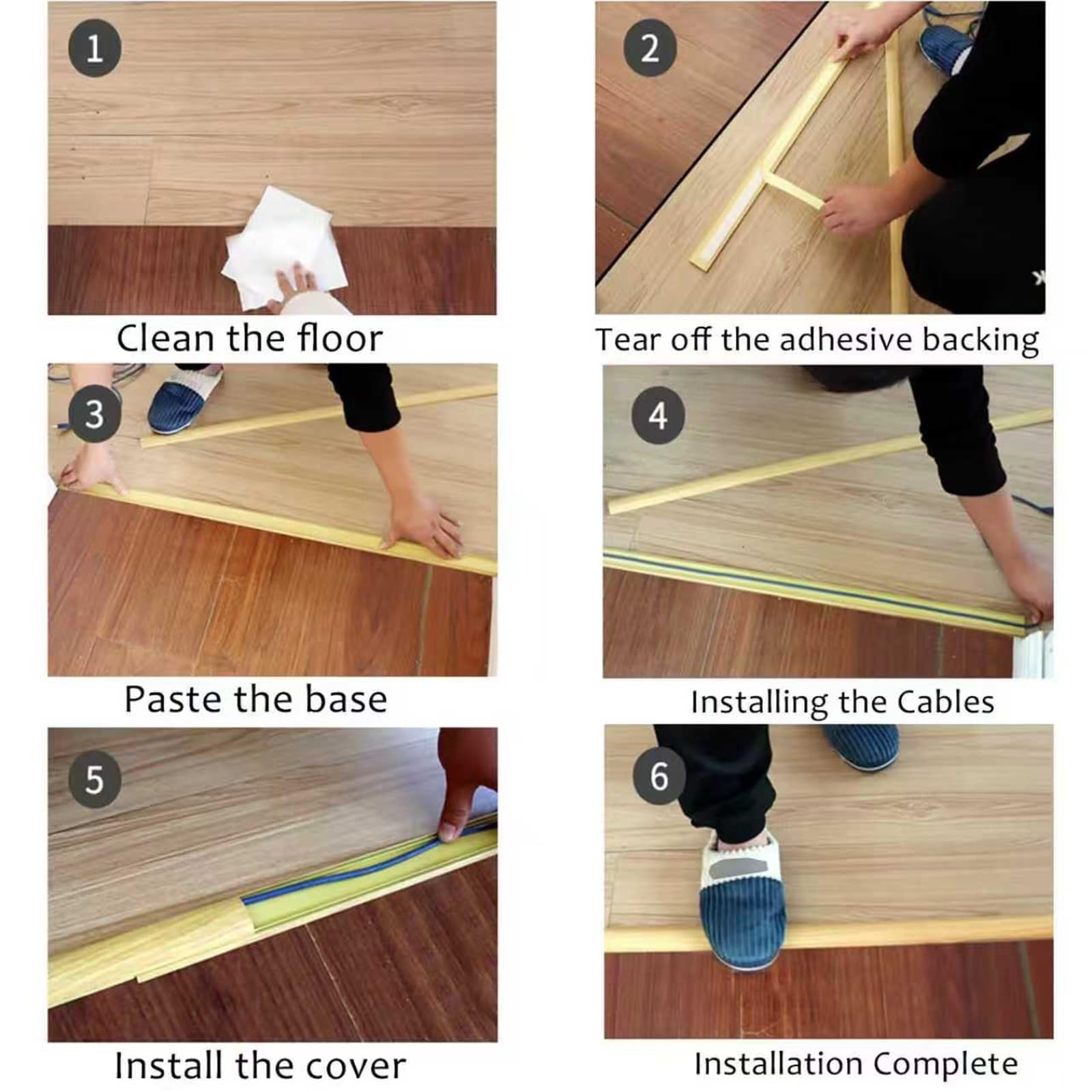 1
Clean the floor

2
Tear off the adhesive backing

3
Paste the base

4
Installing the Cables

5
Install the cover

6
Installation Complete