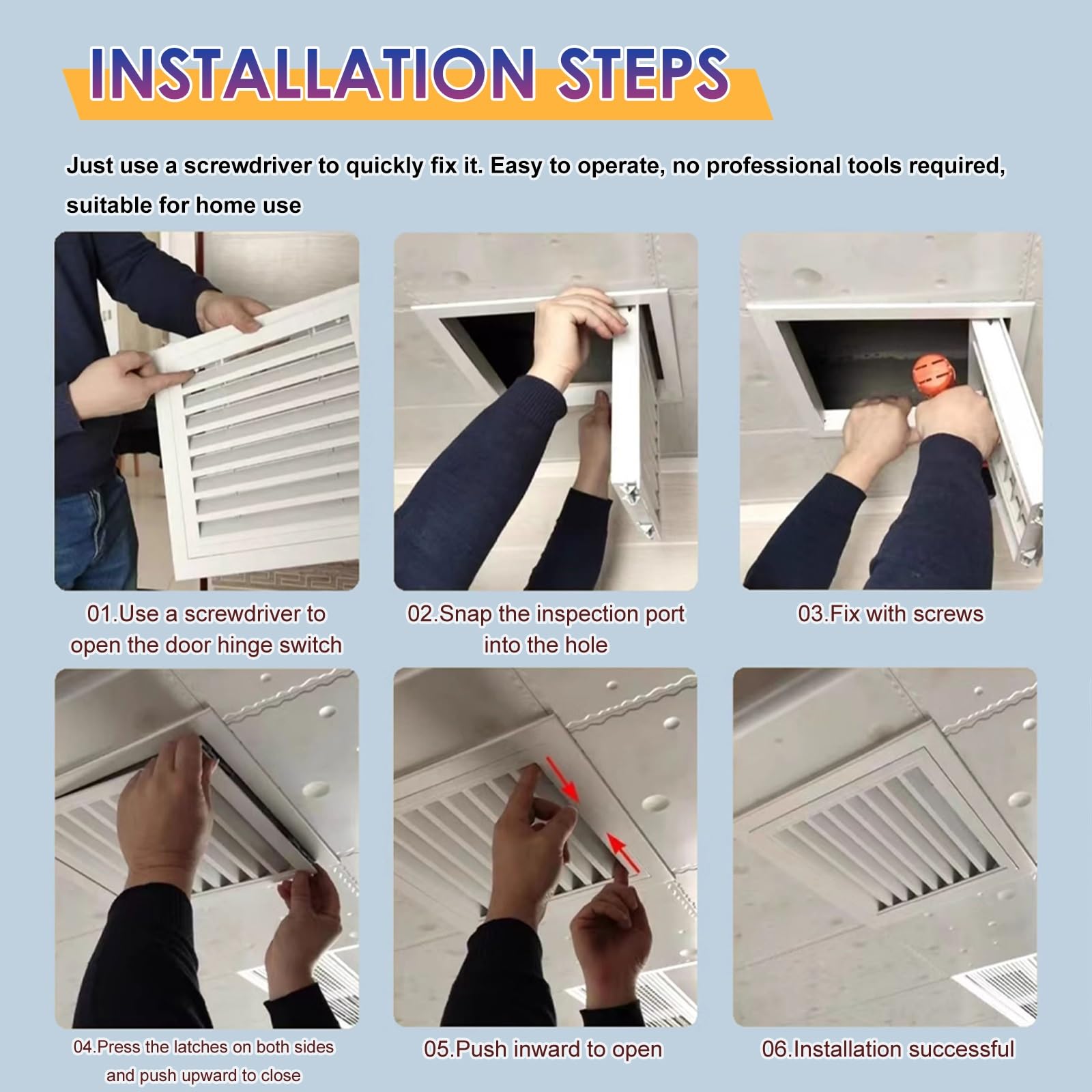 INSTALLATION STEPS

Just use a screwdriver to quickly fix it. Easy to operate, no professional tools required, suitable for home use

01.Use a screwdriver to open the door hinge switch

02.Snap the inspection port into the hole

03.Fix with screws

04.Press the latches on both sides and push upward to close

05.Push inward to open

06.Installation successful