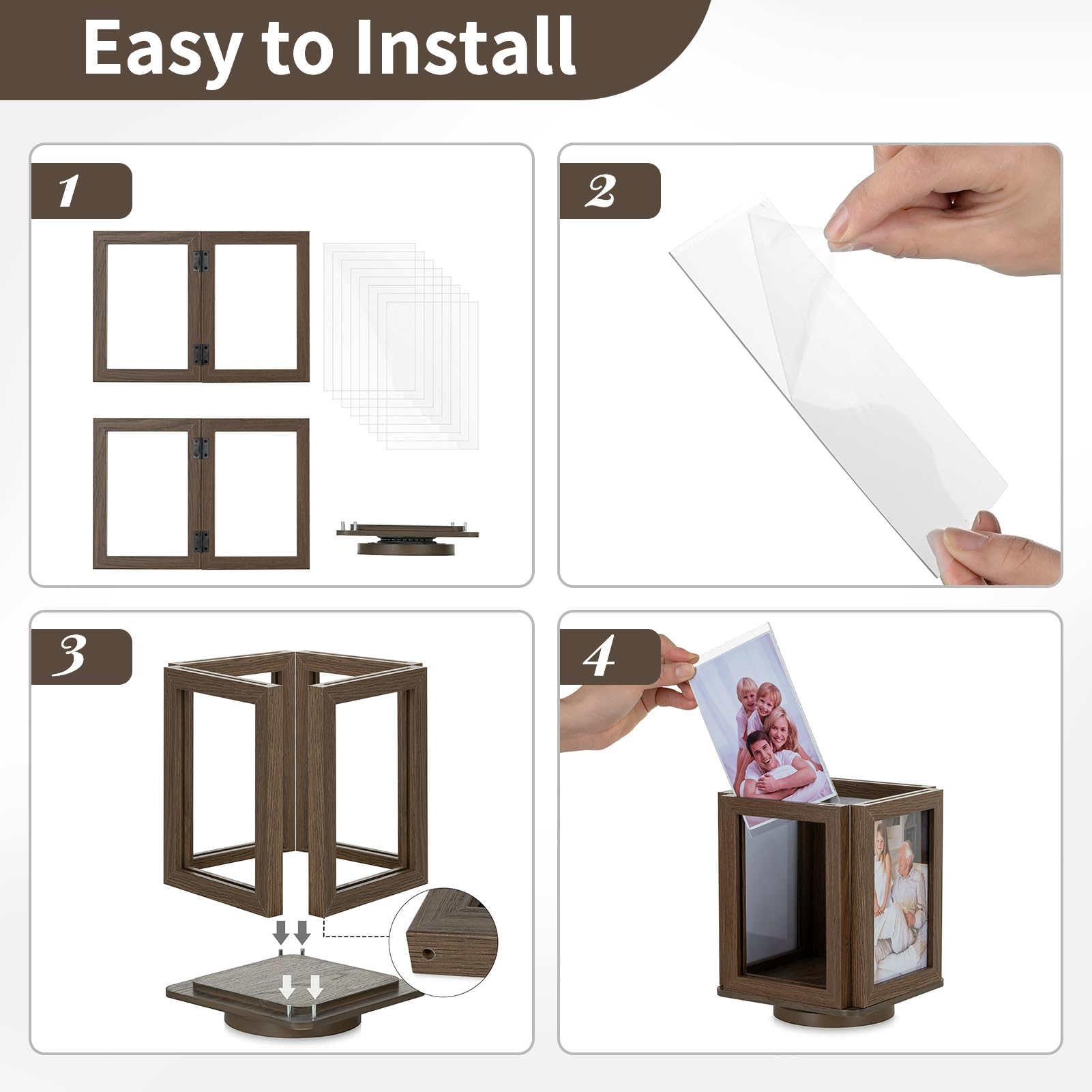 Easy to Install

1

2

3

4