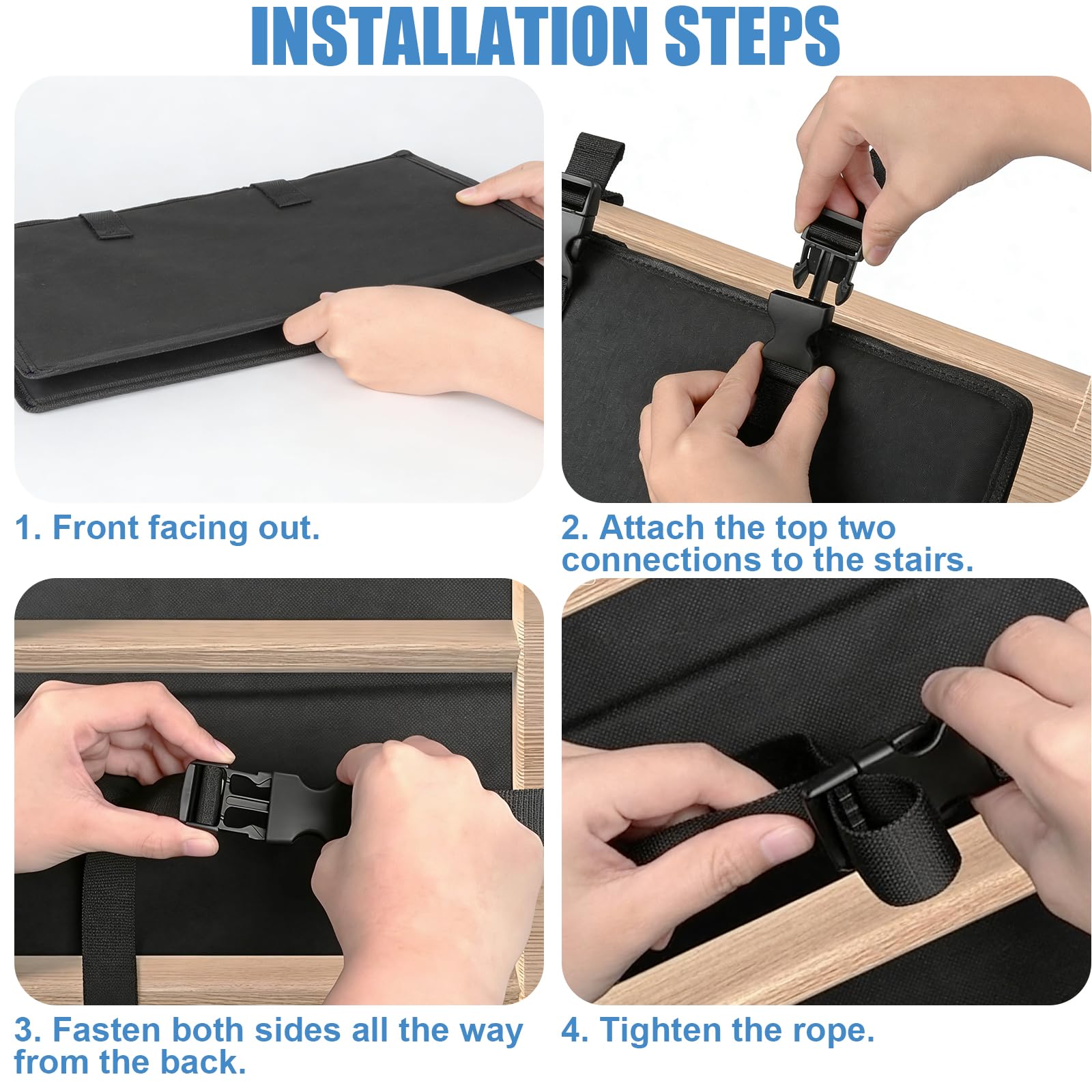 INSTALLATION STEPS

1. Front facing out.

2. Attach the top two connections to the stairs.

3. Fasten both sides all the way from the back.

4. Tighten the rope.