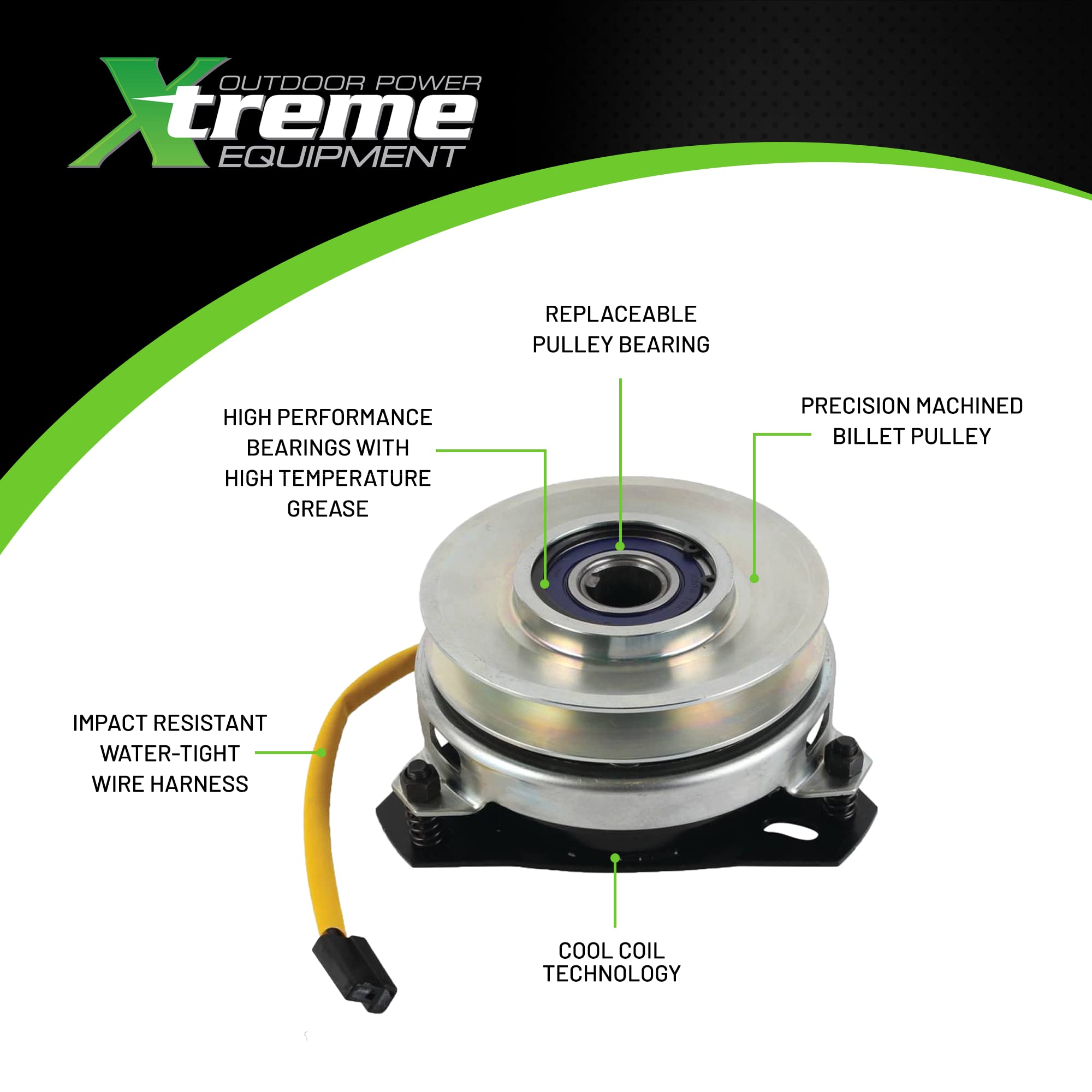 OUTDOOR POWER
Xtreme
EQUIPMENT

REPLACEABLE PULLEY BEARING

HIGH PERFORMANCE BEARINGS WITH HIGH TEMPERATURE GREASE

PRECISION MACHINED BILLET PULLEY

IMPACT RESISTANT WATER-TIGHT WIRE HARNESS

COOL COIL TECHNOLOGY