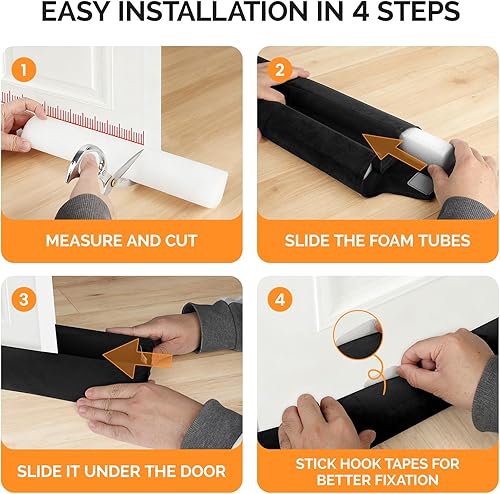 EASY INSTALLATION IN 4 STEPS

1

MEASURE AND CUT

2

SLIDE THE FOAM TUBES

3

SLIDE IT UNDER THE DOOR

4

STICK HOOK TAPES FOR BETTER FIXATION