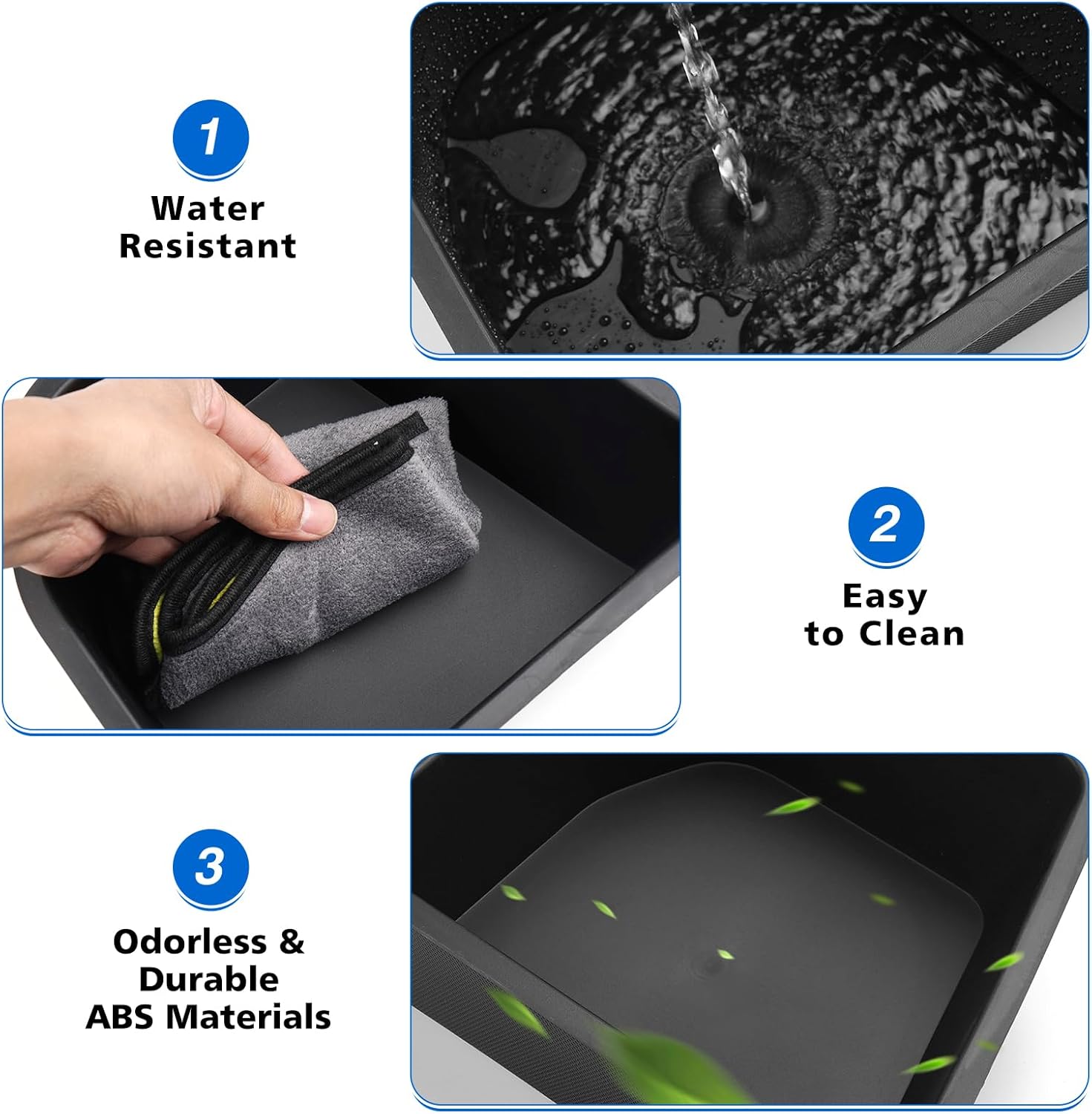 1

Water Resistant

2

Easy to Clean

3

Odorless & Durable ABS Materials