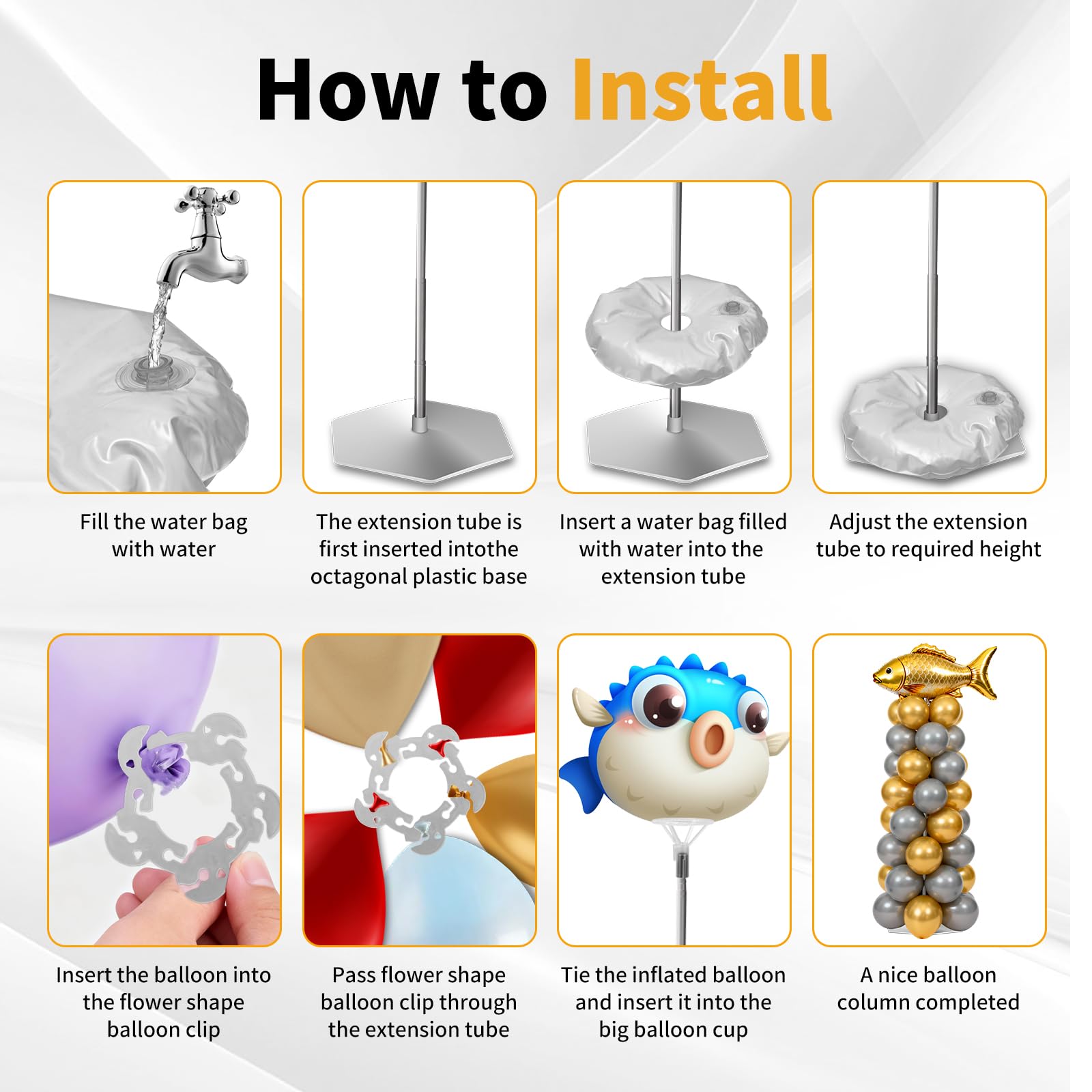 How to Install

Fill the water bag with water

The extension tube is first inserted intothe octagonal plastic base

Insert a water bag filled with water into the extension tube

Adjust the extension tube to required height

Insert the balloon into the flower shape balloon clip

Pass flower shape balloon clip through the extension tube

Tie the inflated balloon and insert it into the big balloon cup

A nice balloon column completed