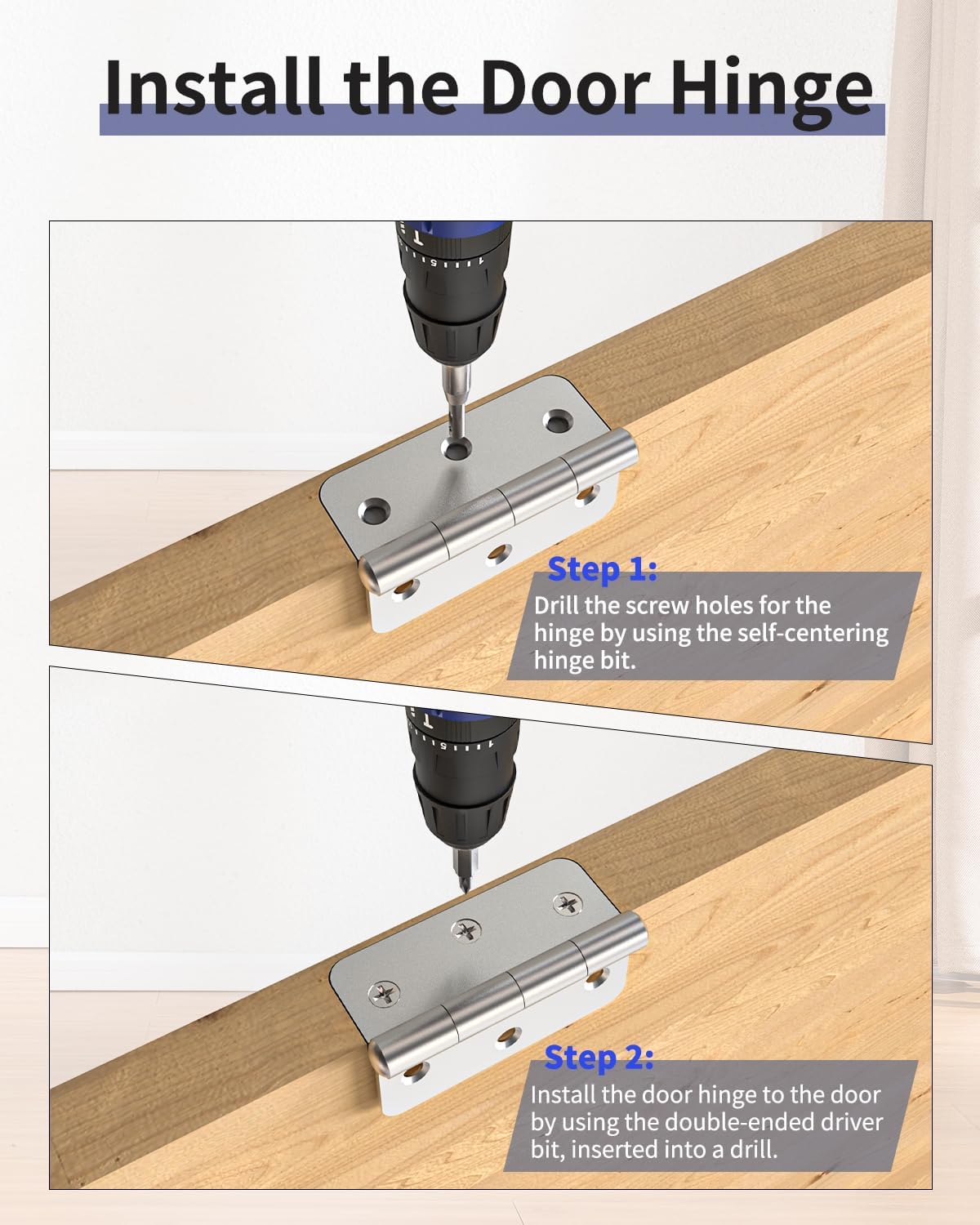 Install the Door Hinge

Step 1:
Drill the screw holes for the hinge by using the self-centering hinge bit.

Step 2:
Install the door hinge to the door by using the double-ended driver bit, inserted into a drill.