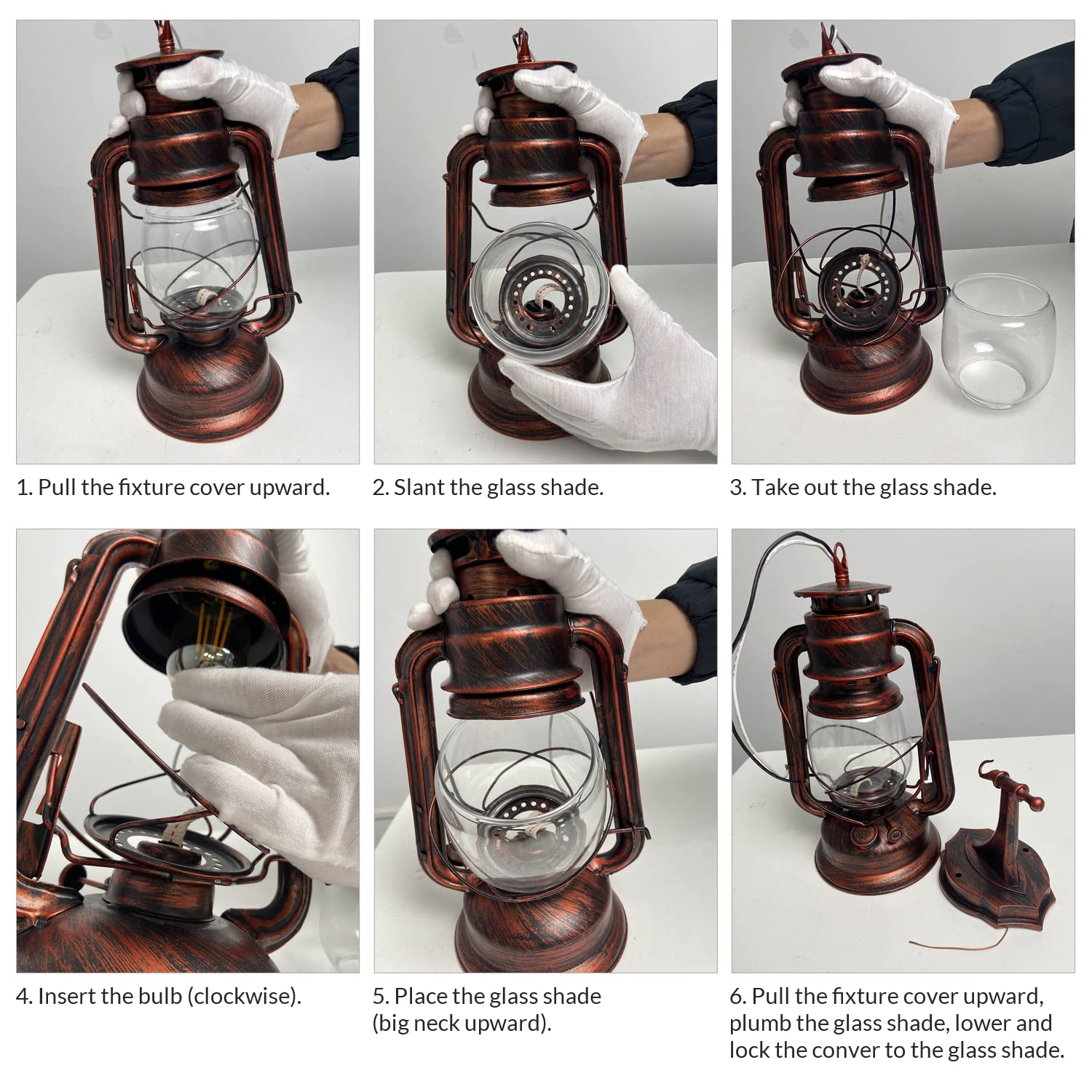 1. Pull the fixture cover upward.

2. Slant the glass shade.

3. Take out the glass shade.

4. Insert the bulb (clockwise).

5. Place the glass shade (big neck upward).

6. Pull the fixture cover upward, plumb the glass shade, lower and lock the conver to the glass shade.