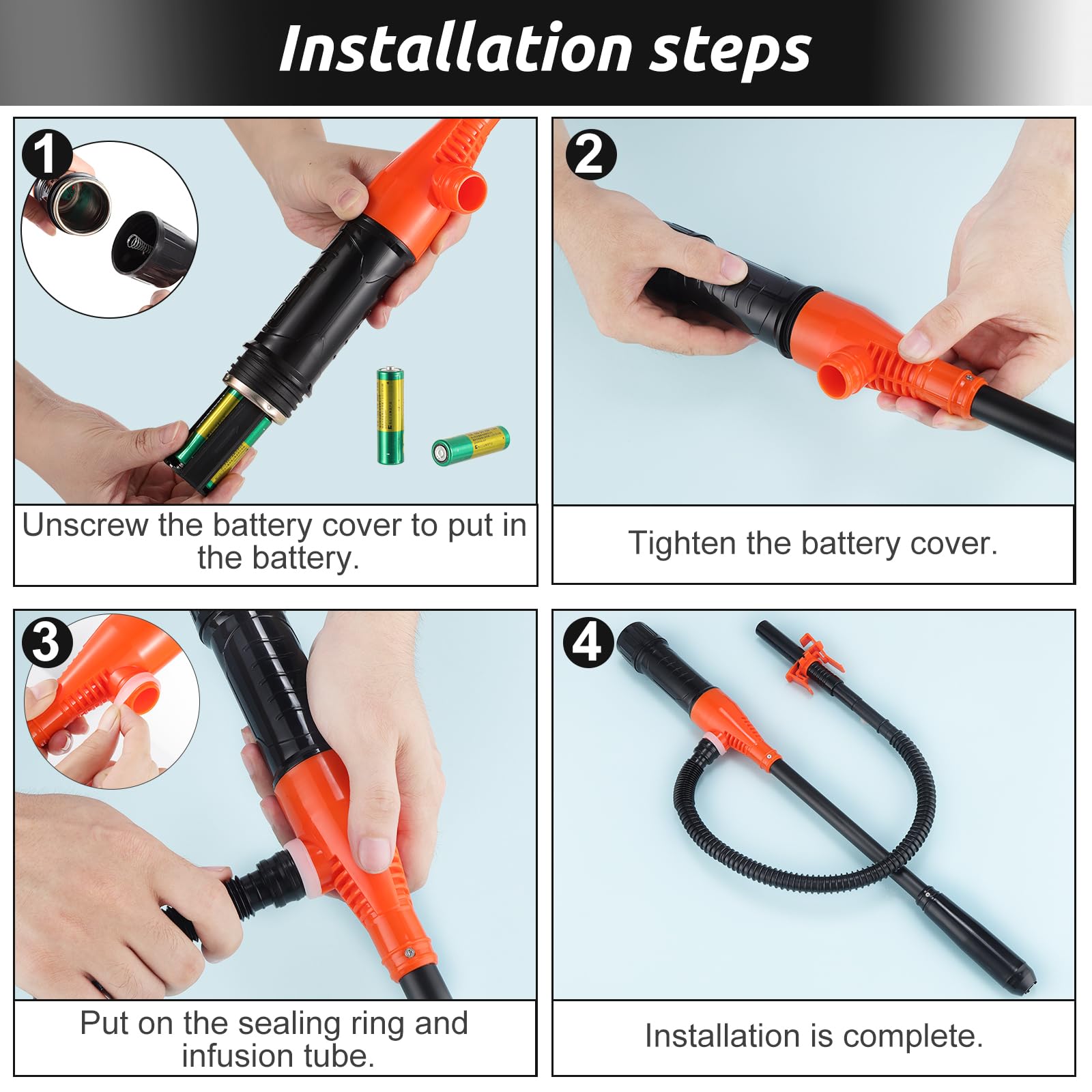 Installation steps

1

Unscrew the battery cover to put in the battery.

2

Tighten the battery cover.

3

Put on the sealing ring and infusion tube.

4

Installation is complete.