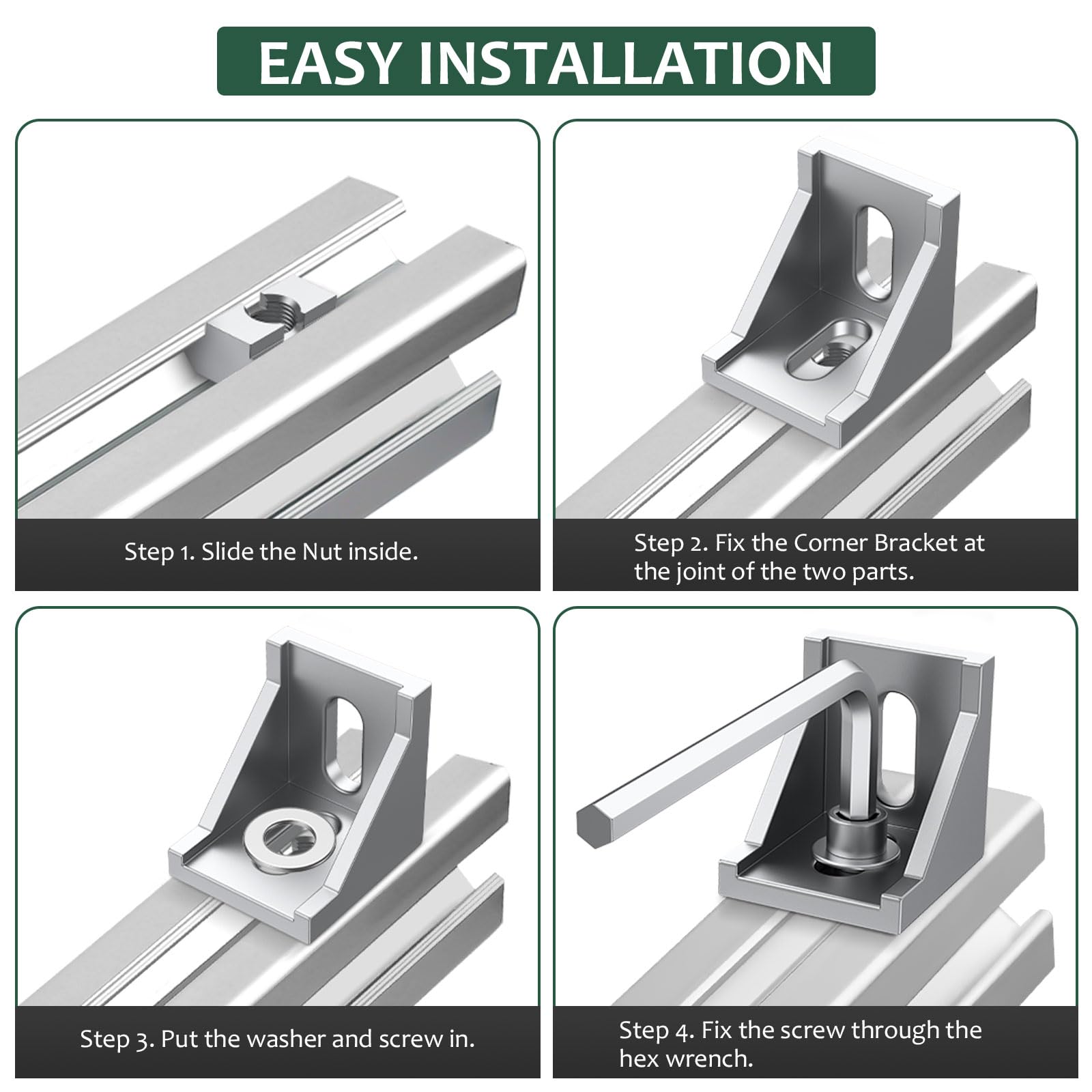 EASY INSTALLATION

Step 1. Slide the Nut inside.

Step 2. Fix the Corner Bracket at the joint of the two parts.

Step 3. Put the washer and screw in.

Step 4. Fix the screw through the hex wrench.