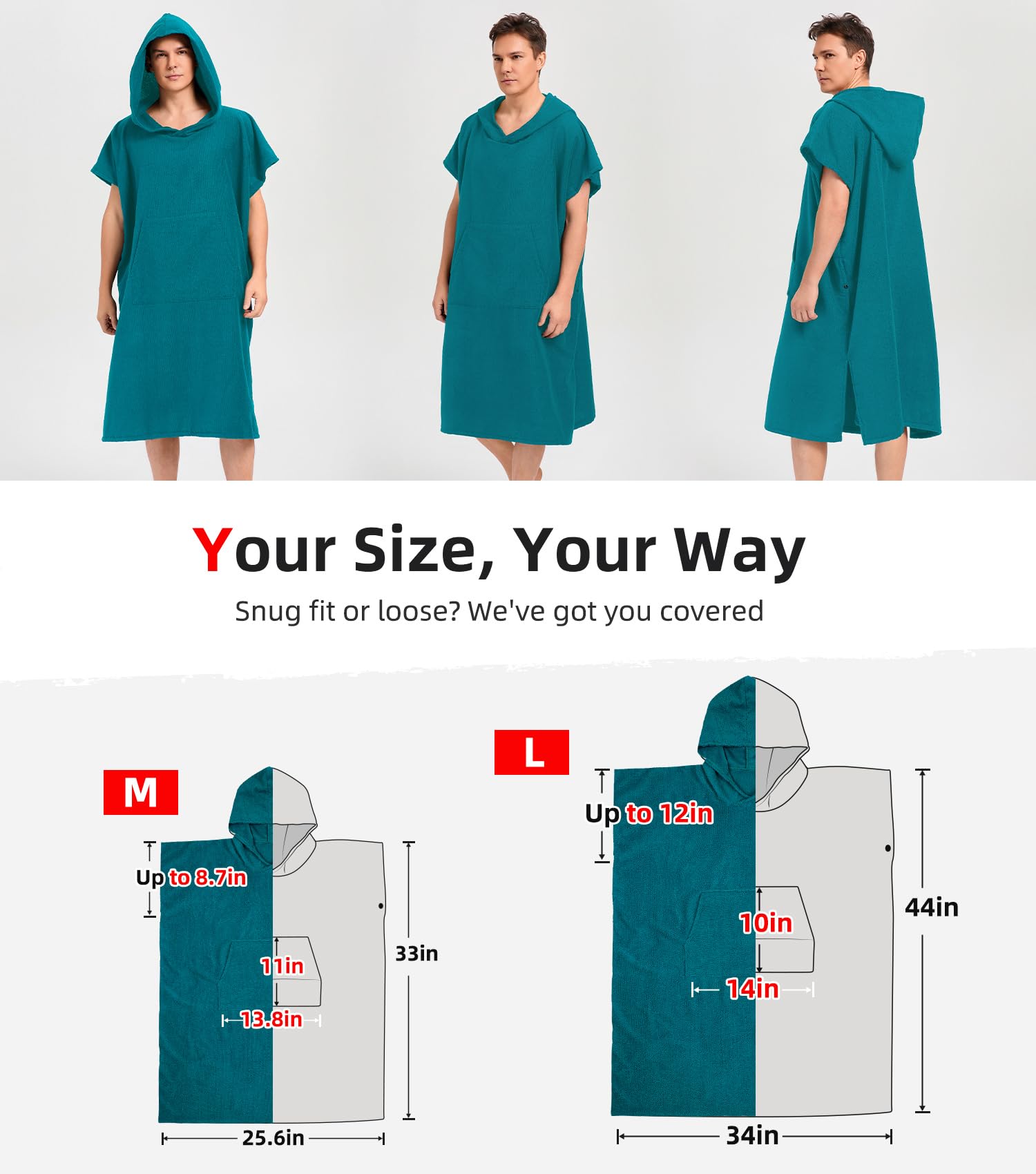 Your Size, Your Way

Snug fit or loose? We've got you covered

M

Up to 8.7in

11in

13.8in

33in

25.6in

L

Up to 12in

10in

14in

44in

34in