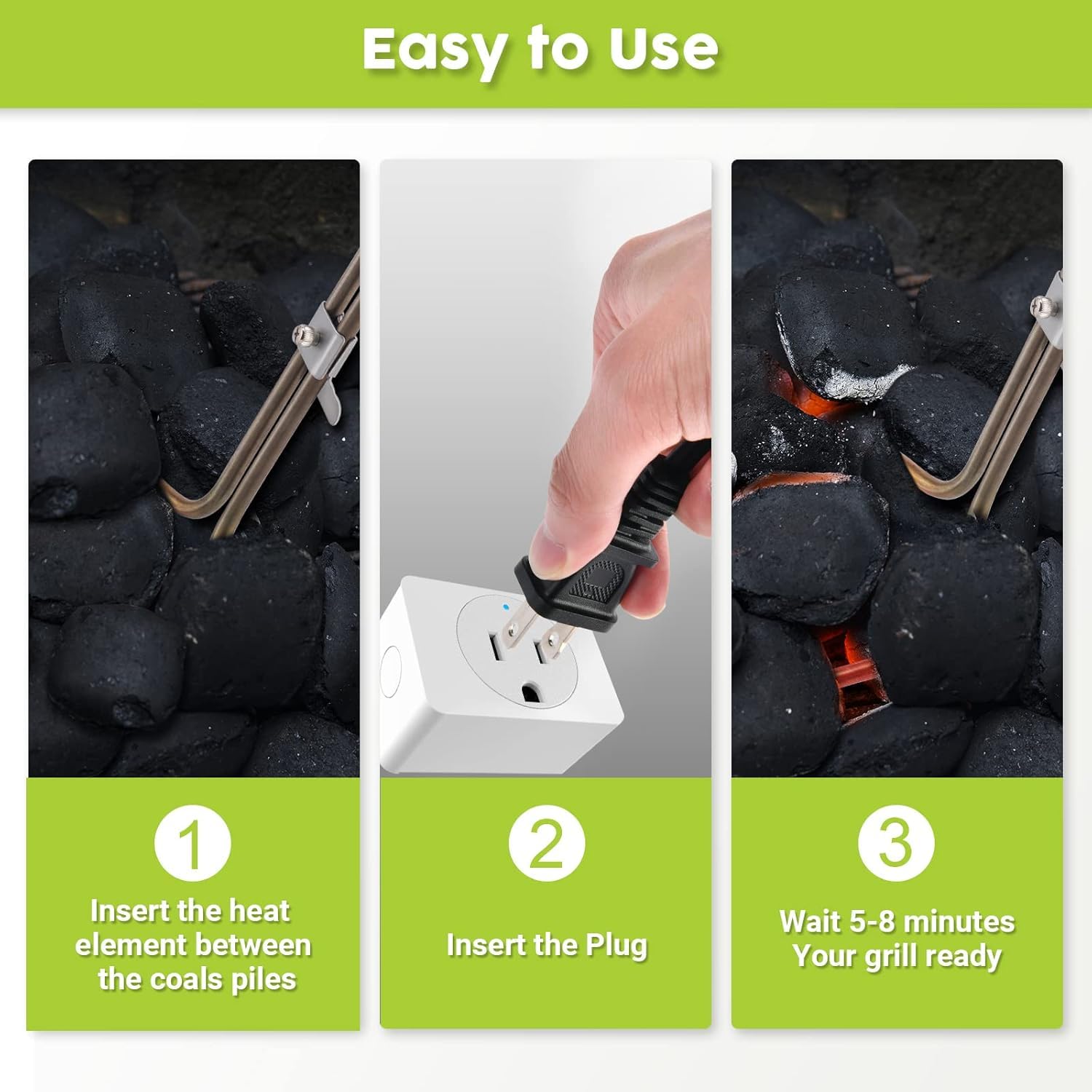 Easy to Use

1

Insert the heat element between the coals piles

2

Insert the Plug

3

Wait 5-8 minutes Your grill ready