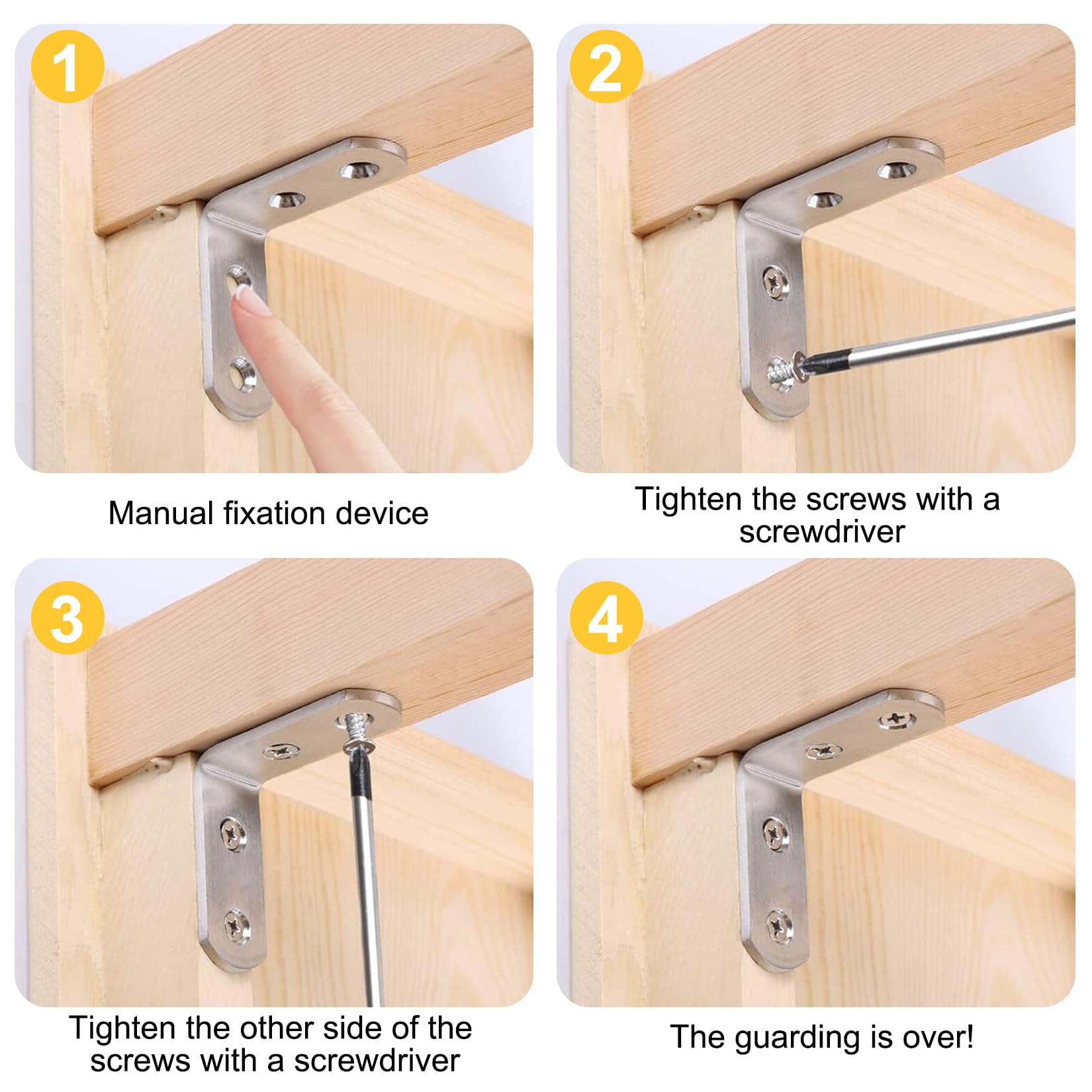 1

Manual fixation device

2

Tighten the screws with a screwdriver

3

Tighten the other side of the screws with a screwdriver

4

The guarding is over!