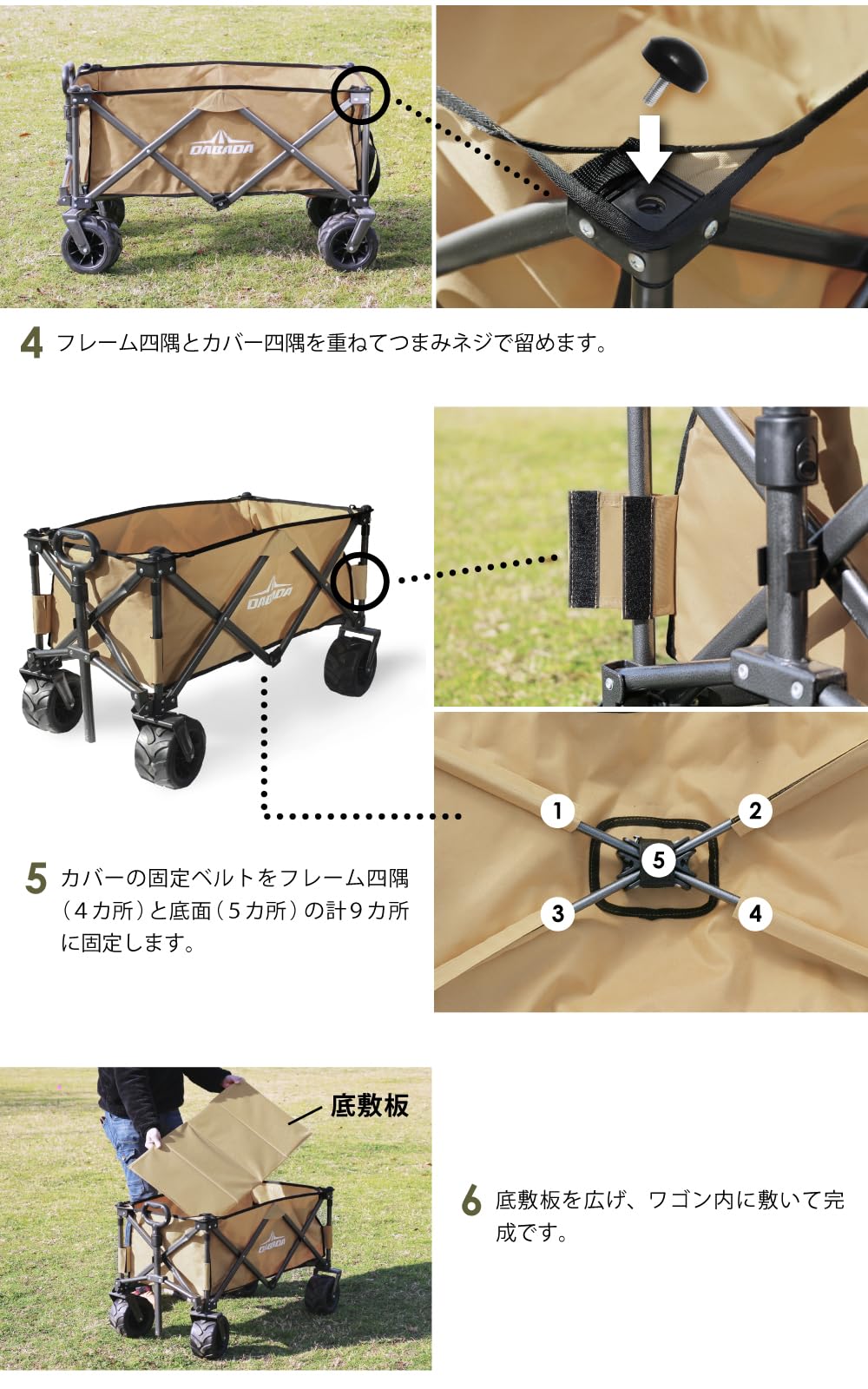 DABADA

4 フレーム四隅とカバー四隅を重ねてつまみネジで留めます。

DABADA

1
2
5
3
4

5 カバーの固定ベルトをフレーム四隅（４カ所）と底面（５カ所）の計９カ所に固定します。

底敷板

DABADA

6 底敷板を広げ、ワゴン内に敷いて完成です。