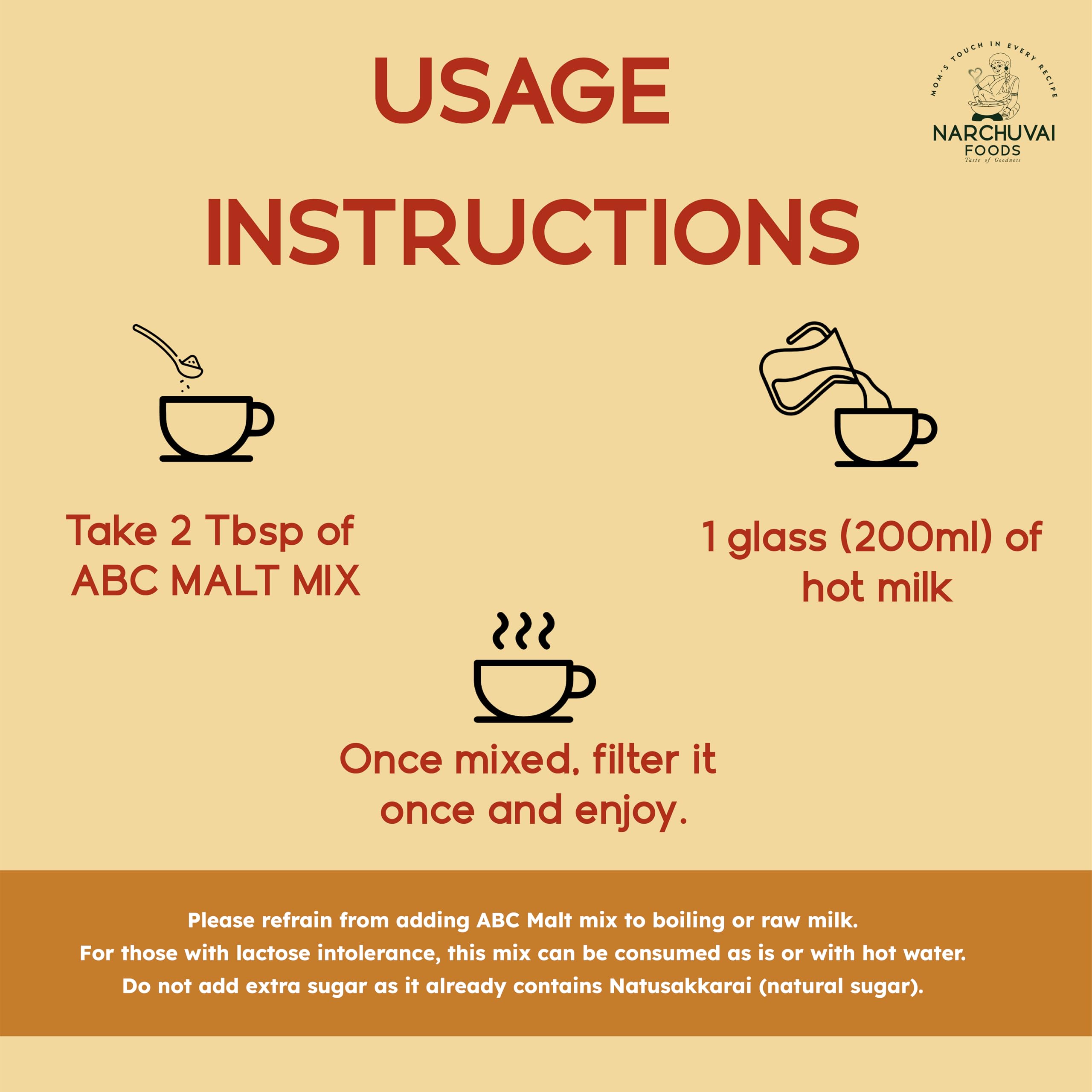 USAGE INSTRUCTIONS

MOM'S TOUCH IN EVERY RECIPE
NARCHUVAI
FOODS
Taste of Goodness

Take 2 Tbsp of ABC MALT MIX

1 glass (200ml) of hot milk

Once mixed, filter it once and enjoy.

Please refrain from adding ABC Malt mix to boiling or raw milk.
For those with lactose intolerance, this mix can be consumed as is or with hot water.
Do not add extra sugar as it already contains Natusakkarai (natural sugar).