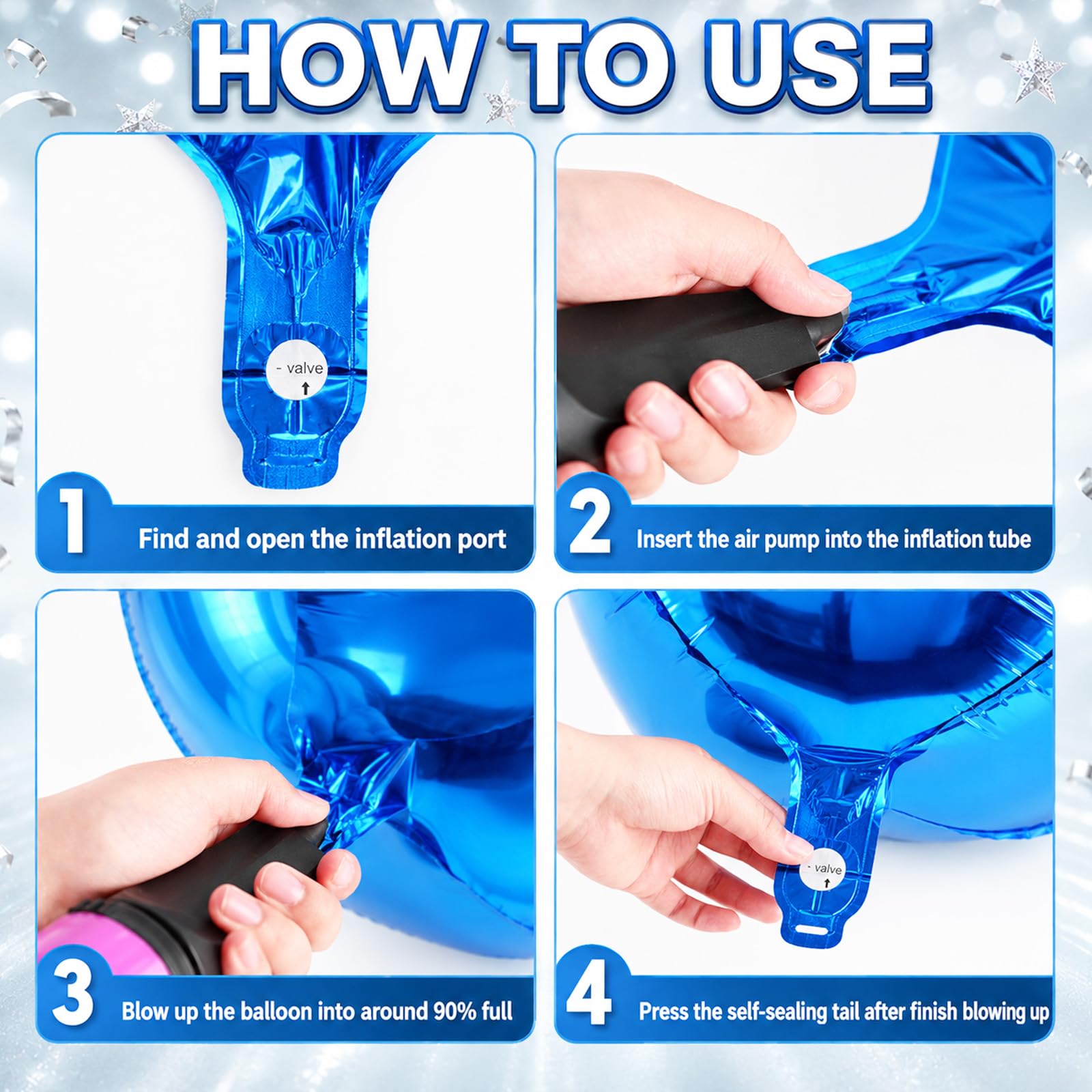 HOW TO USE

- valve

1 Find and open the inflation port

2 Insert the air pump into the inflation tube

3 Blow up the balloon into around 90% full

- valve

4 Press the self-sealing tail after finish blowing up