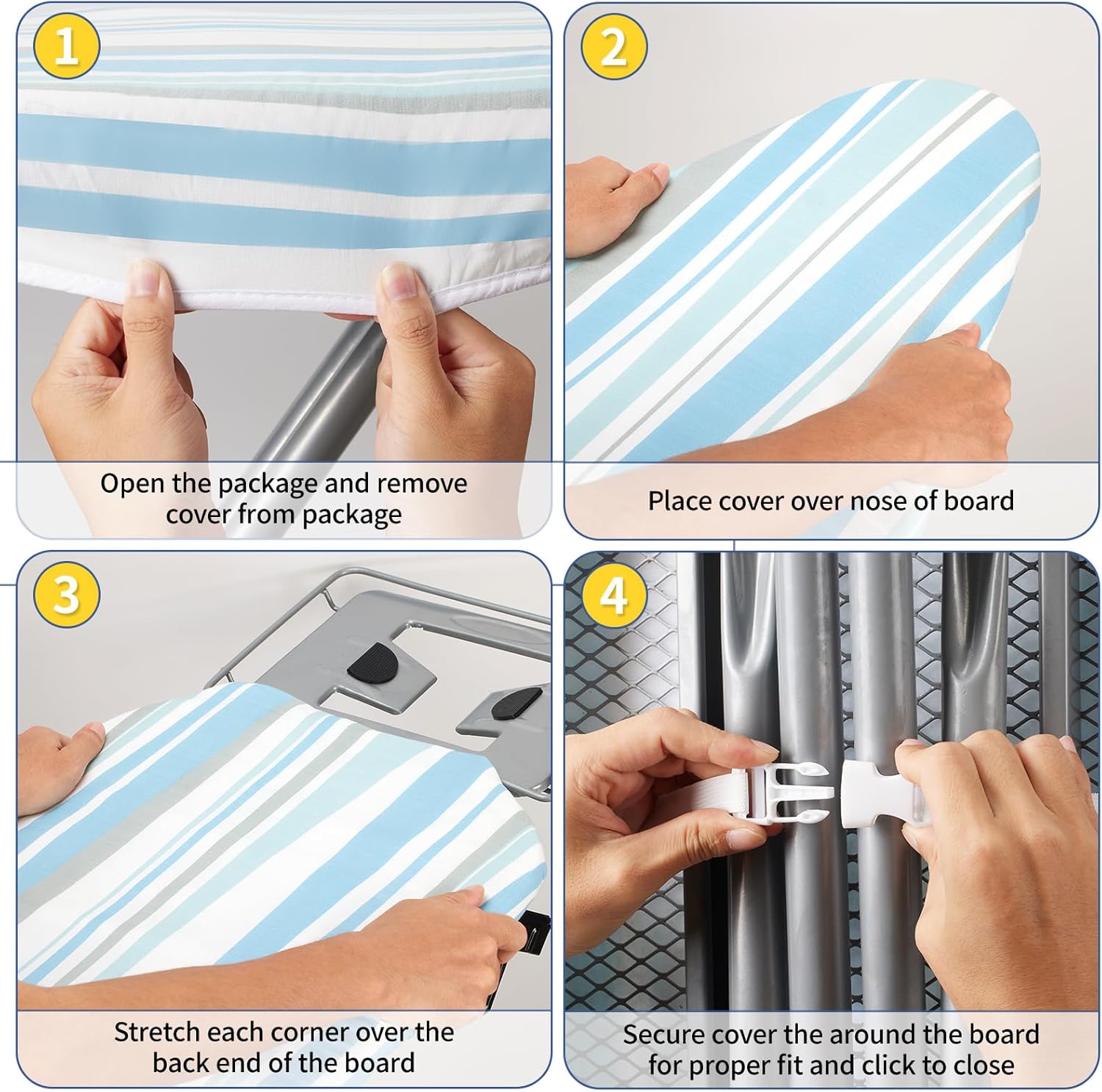 1

Open the package and remove cover from package

2

Place cover over nose of board

3

Stretch each corner over the back end of the board

4

Secure cover the around the board for proper fit and click to close