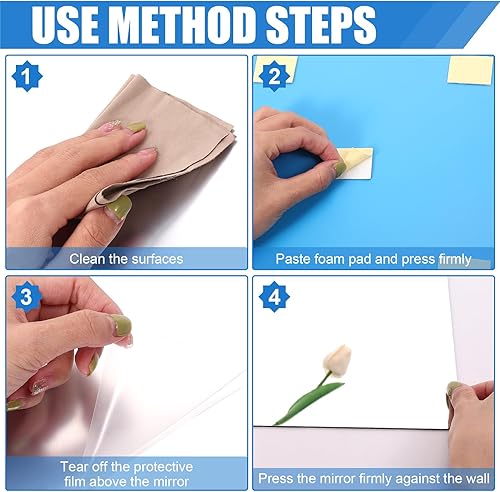 USE METHOD STEPS

1

Clean the surfaces

2

Paste foam pad and press firmly

3

Tear off the protective film above the mirror

4

Press the mirror firmly against the wall